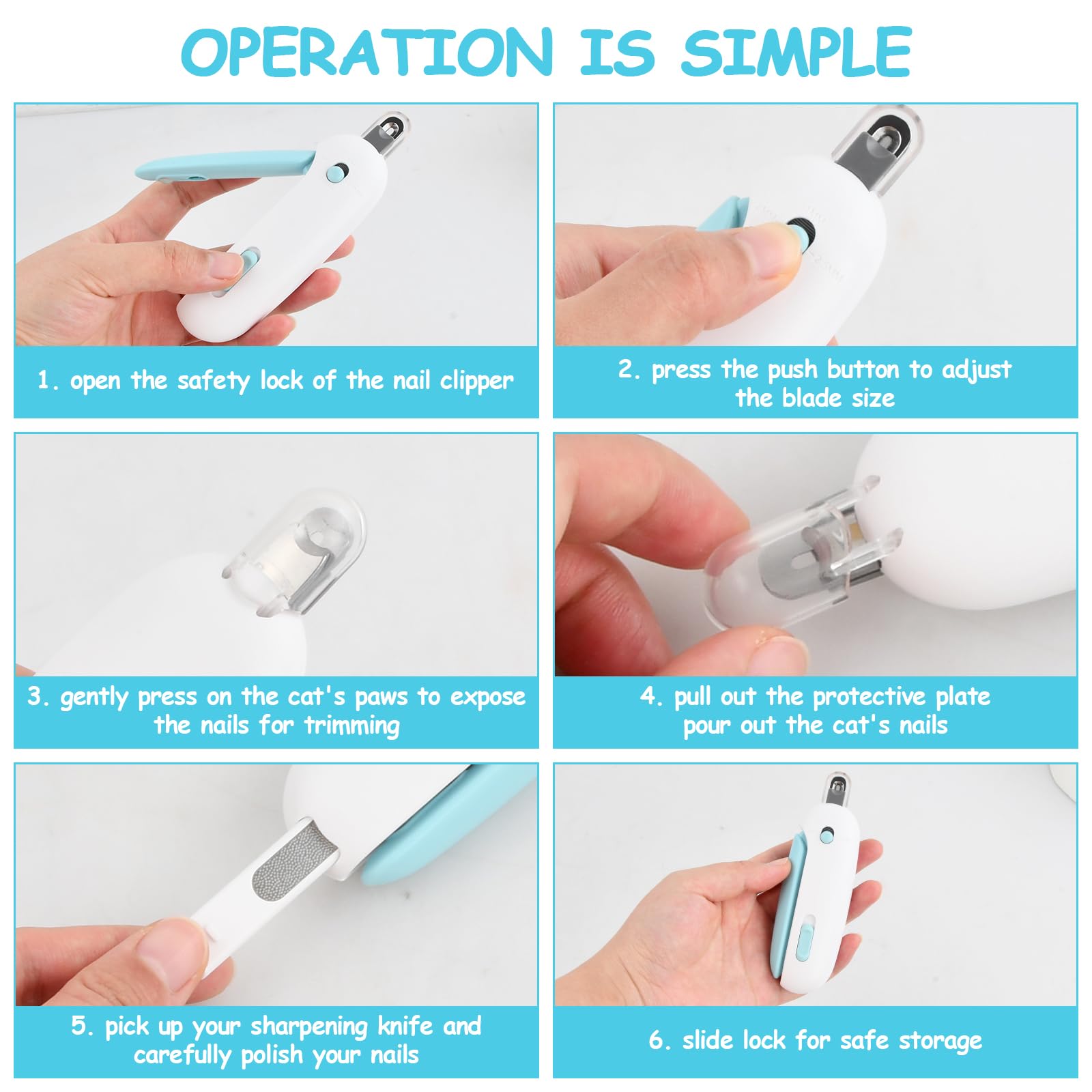 OPERATION IS SIMPLE

1. open the safety lock of the nail clipper

2. press the push button to adjust the blade size

3. gently press on the cat's paws to expose the nails for trimming

4. pull out the protective plate pour out the cat's nails

5. pick up your sharpening knife and carefully polish your nails

6. slide lock for safe storage