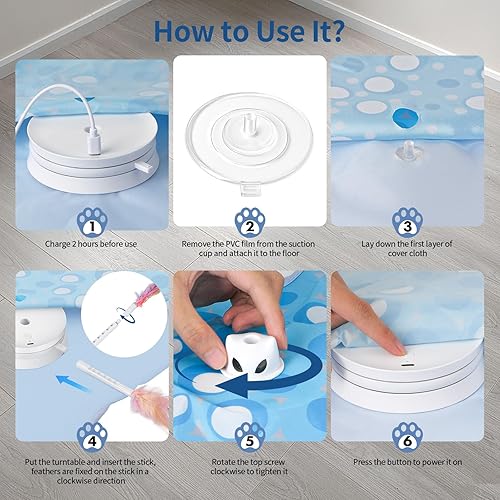 How to Use It?

1
Charge 2 hours before use

2
Remove the PVC film from the suction cup and attach it to the floor

3
Lay down the first layer of cover cloth

4
Put the turntable and insert the stick, feathers are fixed on the stick in a clockwise direction

5
Rotate the top screw clockwise to tighten it

6
Press the button to power it on