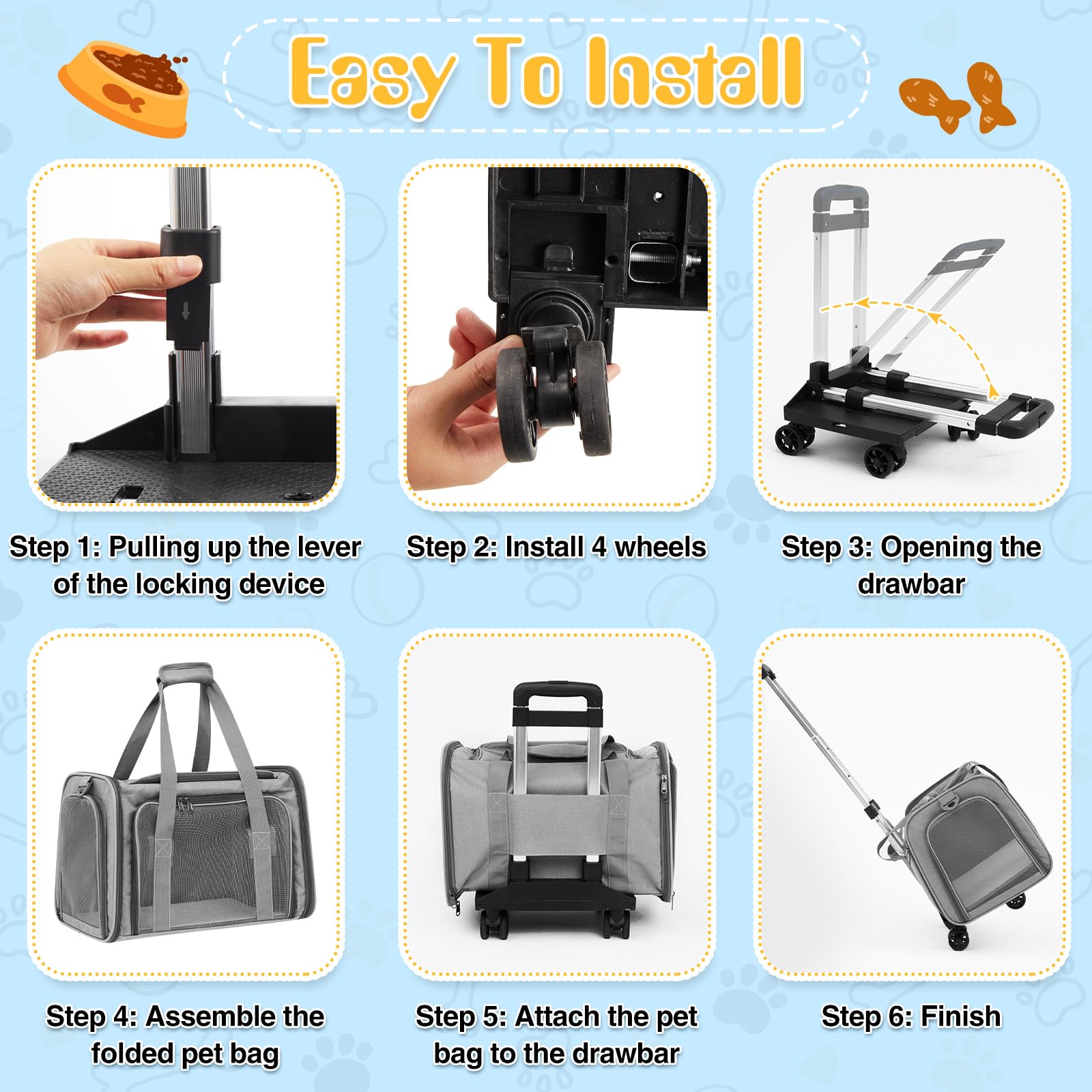 Easy To Install

Step 1: Pulling up the lever of the locking device

Step 2: Install 4 wheels

Step 3: Opening the drawbar

Step 4: Assemble the folded pet bag

Step 5: Attach the pet bag to the drawbar

Step 6: Finish