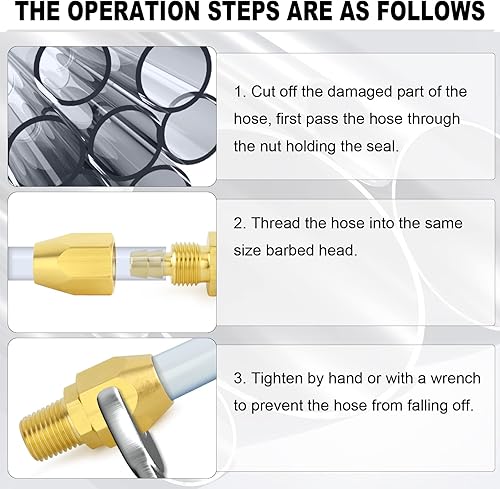 THE OPERATION STEPS ARE AS FOLLOWS

1. Cut off the damaged part of the hose, first pass the hose through the nut holding the seal.

2. Thread the hose into the same size barbed head.

3. Tighten by hand or with a wrench to prevent the hose from falling off.