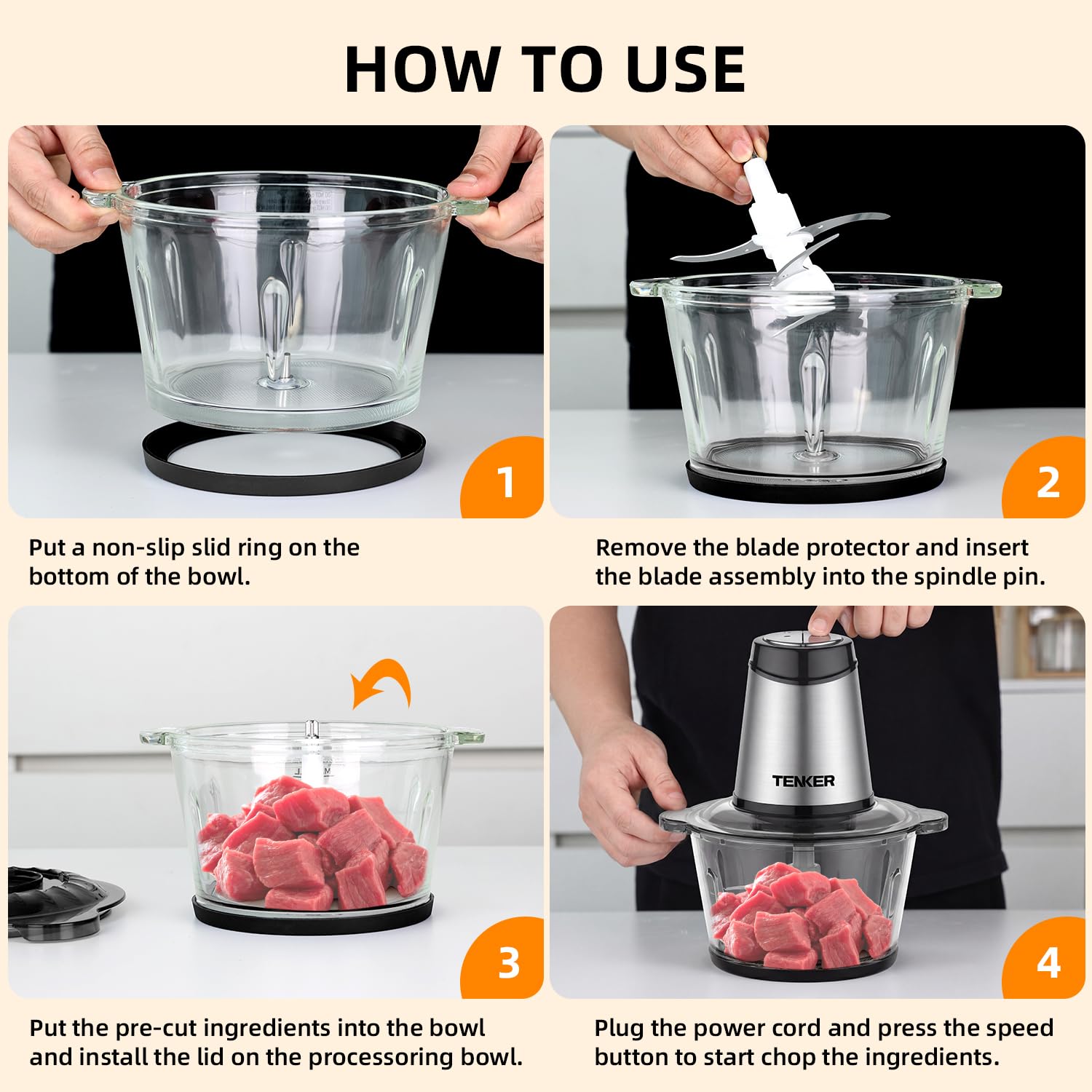 HOW TO USE

1

Put a non-slip slid ring on the bottom of the bowl.

2

Remove the blade protector and insert the blade assembly into the spindle pin.

3

Put the pre-cut ingredients into the bowl and install the lid on the processoring bowl.

TENKER

4

Plug the power cord and press the speed button to start chop the ingredients.