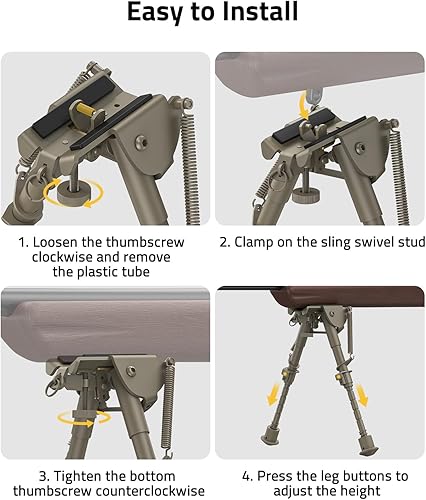 Easy to Install

1. Loosen the thumbscrew clockwise and remove the plastic tube

2. Clamp on the sling swivel stud

3. Tighten the bottom thumbscrew counterclockwise

4. Press the leg buttons to adjust the height