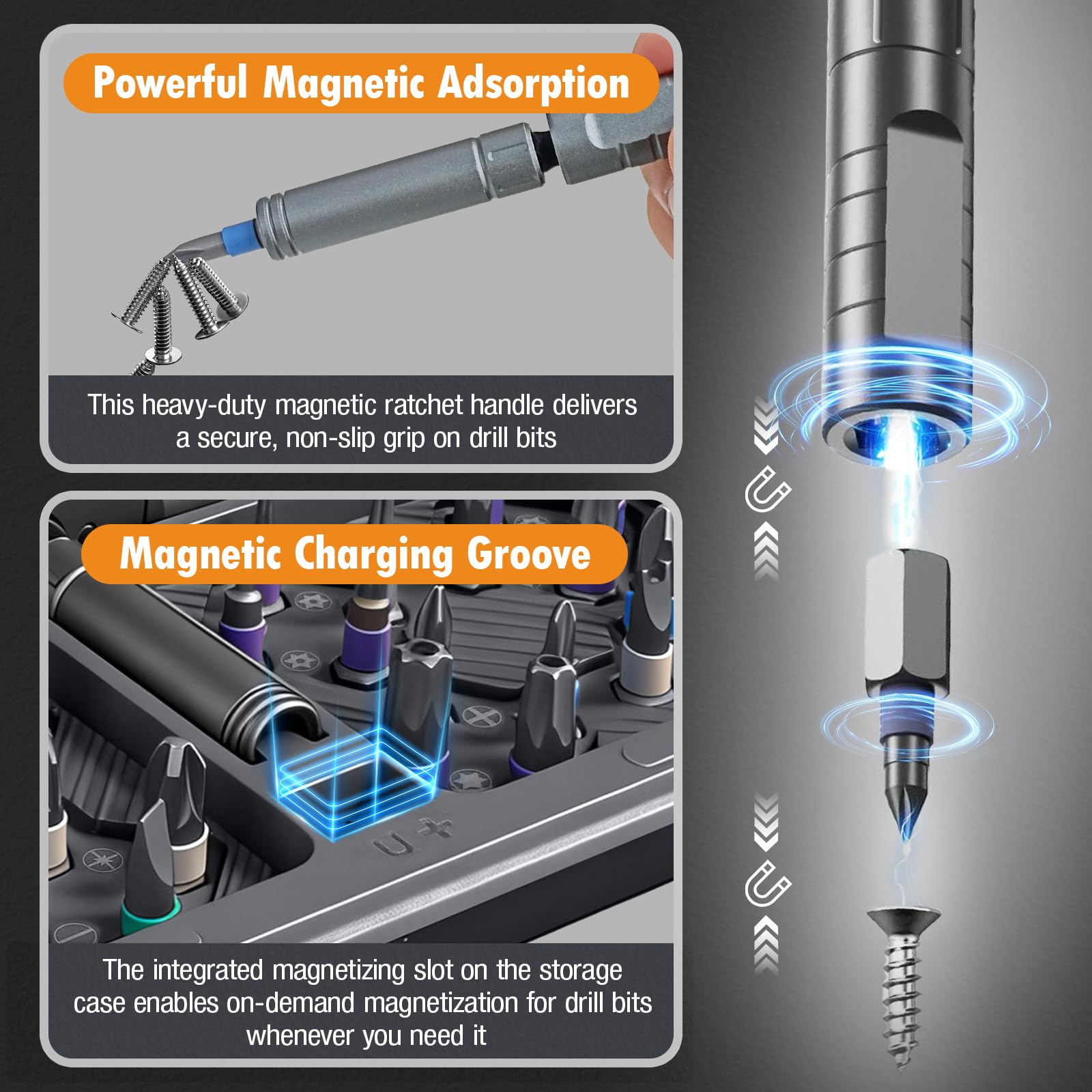 Powerful Magnetic Adsorption

This heavy-duty magnetic ratchet handle delivers a secure, non-slip grip on drill bits

Magnetic Charging Groove

U+

The integrated magnetizing slot on the storage case enables on-demand magnetization for drill bits whenever you need it