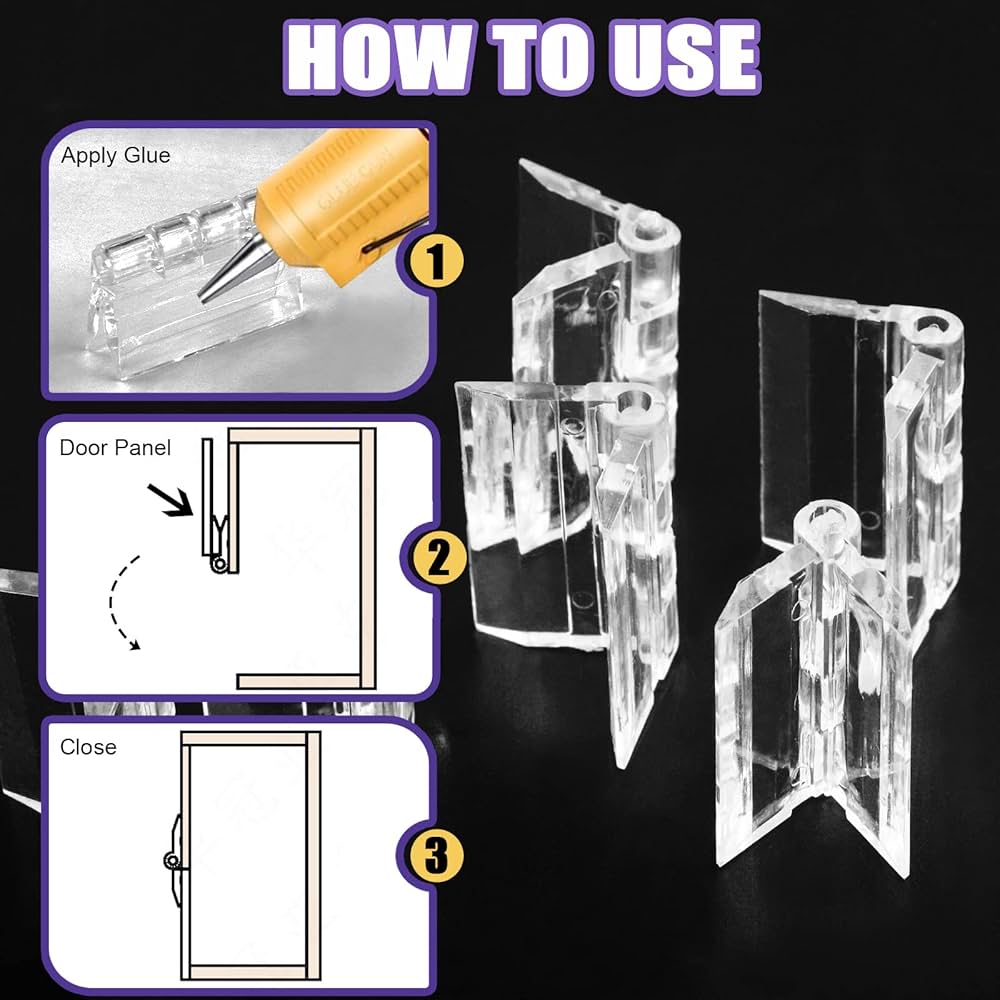 HOW TO USE

Apply Glue

1

Door Panel

2

Close

3