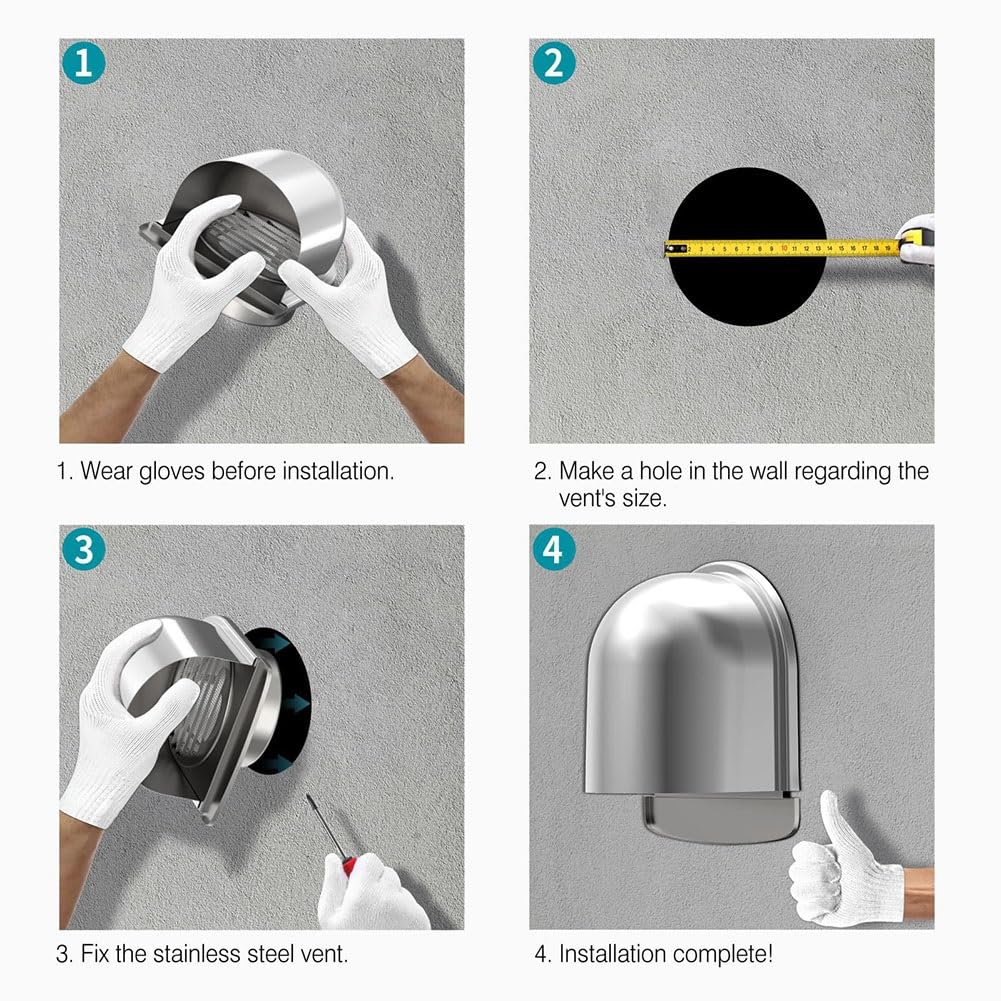 1

1. Wear gloves before installation.

2

2 3 4 5 6 7 8 9 10 11 12 13 14 15 16 17 18 19

2. Make a hole in the wall regarding the vent's size.

3

3. Fix the stainless steel vent.

4

4. Installation complete!