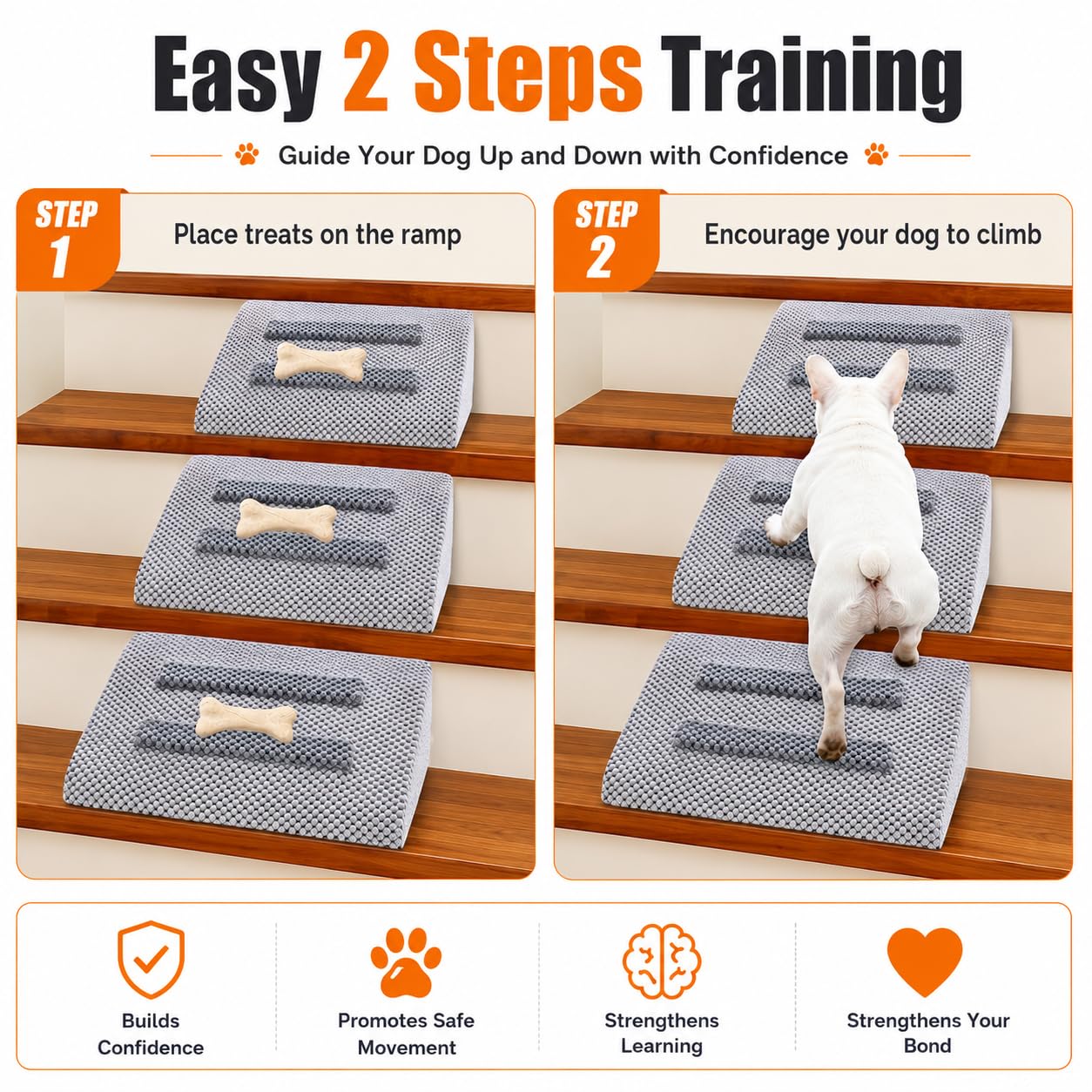 Easy 2 Steps Training

Guide Your Dog Up and Down with Confidence

STEP 1
Place treats on the ramp

STEP 2
Encourage your dog to climb

Builds Confidence

Promotes Safe Movement

Strengthens Learning

Strengthens Your Bond