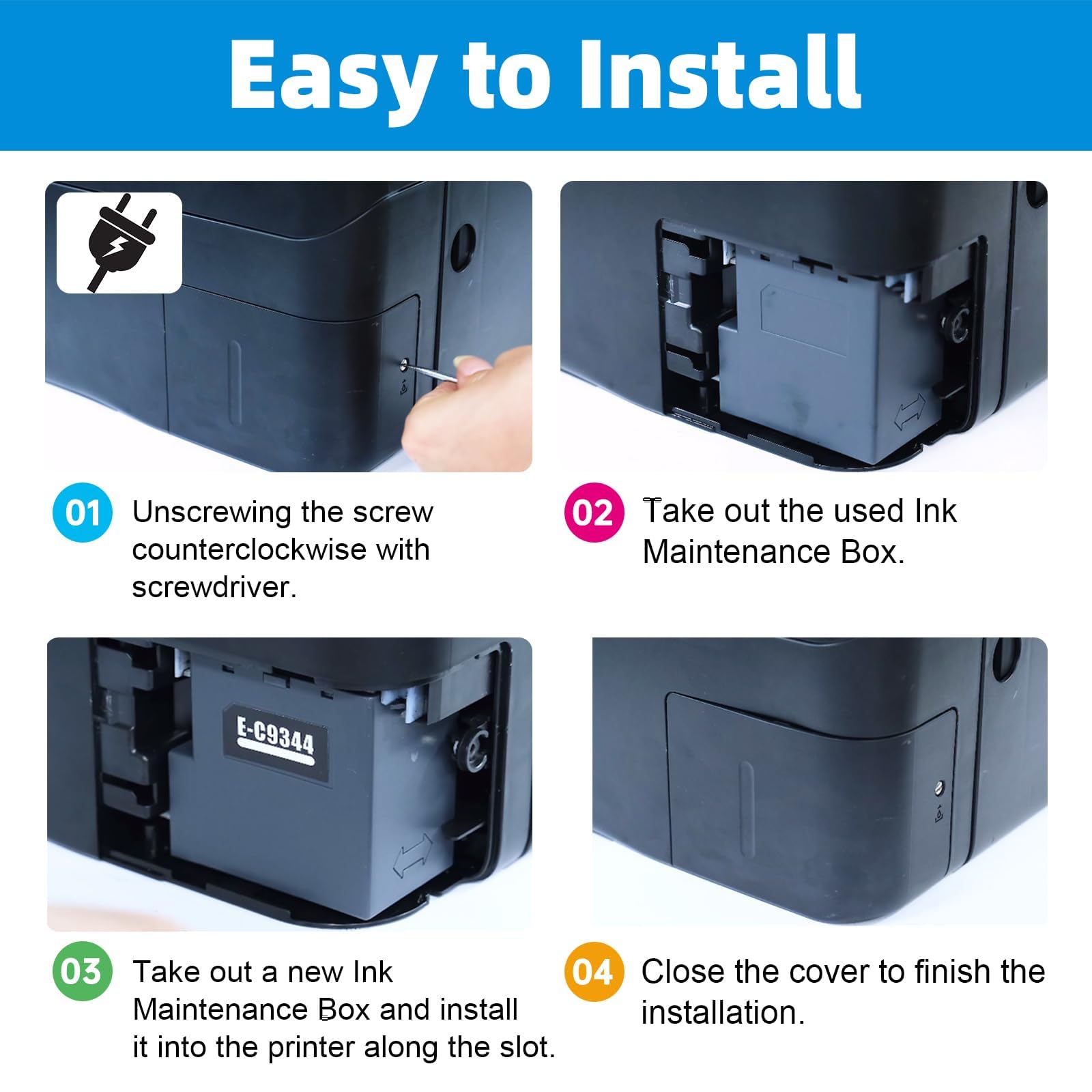 Easy to Install

01 Unscrewing the screw counterclockwise with screwdriver.

02 Take out the used Ink Maintenance Box.

E-C9344

03 Take out a new Ink Maintenance Box and install it into the printer along the slot.

04 Close the cover to finish the installation.