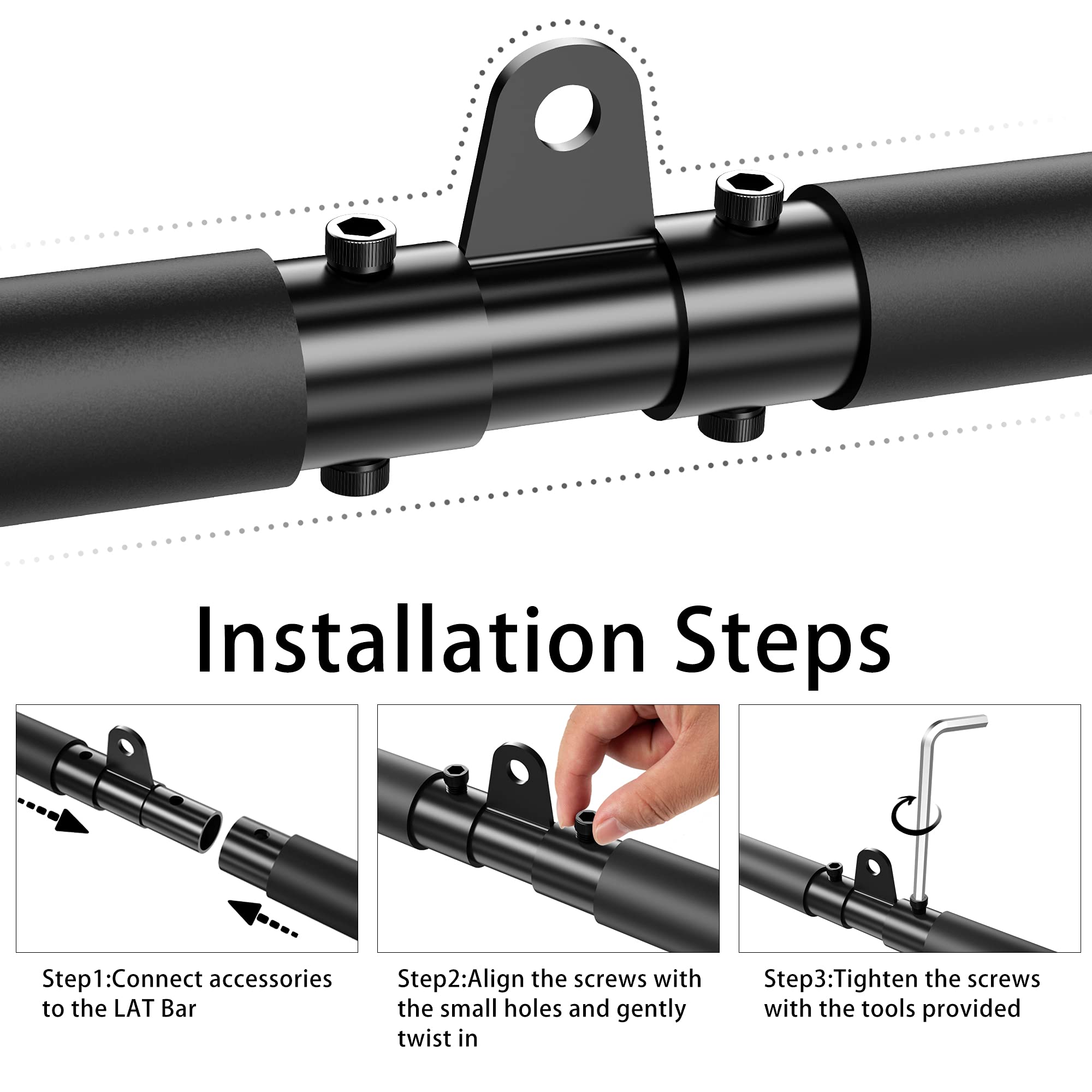 Installation Steps

Step1:Connect accessories to the LAT Bar

Step2:Align the screws with the small holes and gently twist in

Step3:Tighten the screws with the tools provided