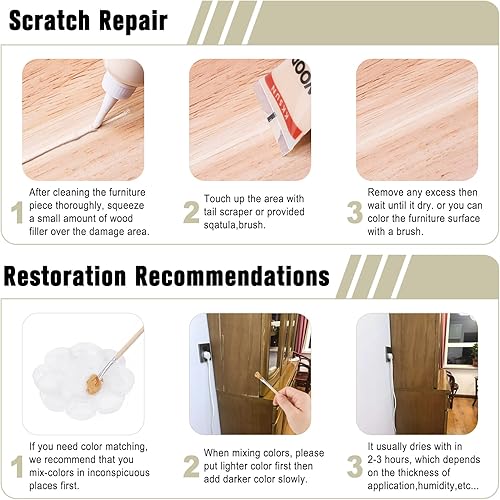 Scratch Repair

1 After cleaning the furniture piece thoroughly, squeeze a small amount of wood filler over the damage area.

2 Touch up the area with tail scraper or provided sqatula,brush.

3 Remove any excess then wait until it dry. or you can color the furniture surface with a brush.

Restoration Recommendations

1 If you need color matching, we recommend that you mix-colors in inconspicuous places first.

2 When mixing colors, please put lighter color first then add darker color slowly.

3 It usually dries with in 2-3 hours, which depends on the thickness of application,humidity,etc...