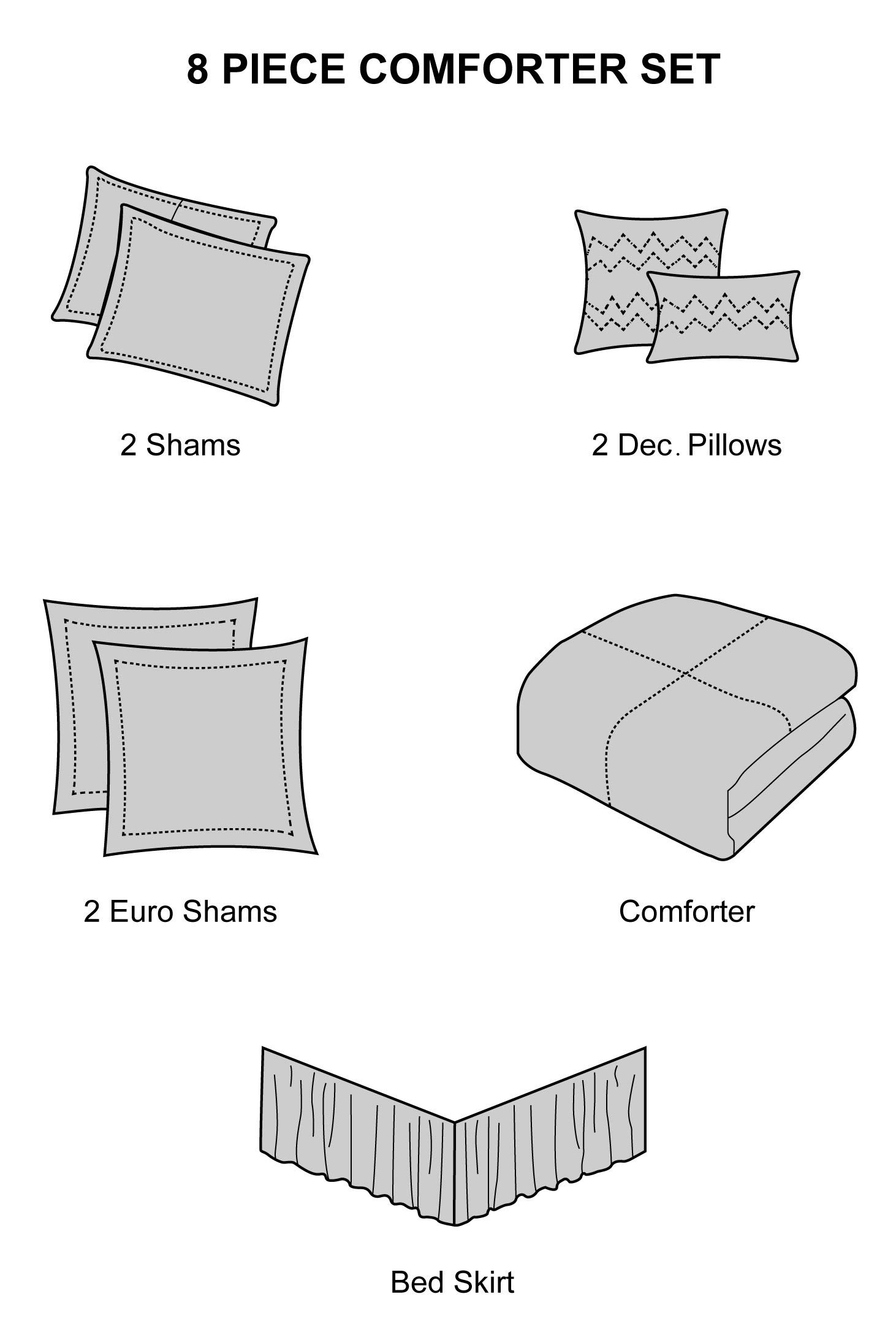 8 PIECE COMFORTER SET

2 Shams

2 Dec. Pillows

2 Euro Shams

Comforter

Bed Skirt