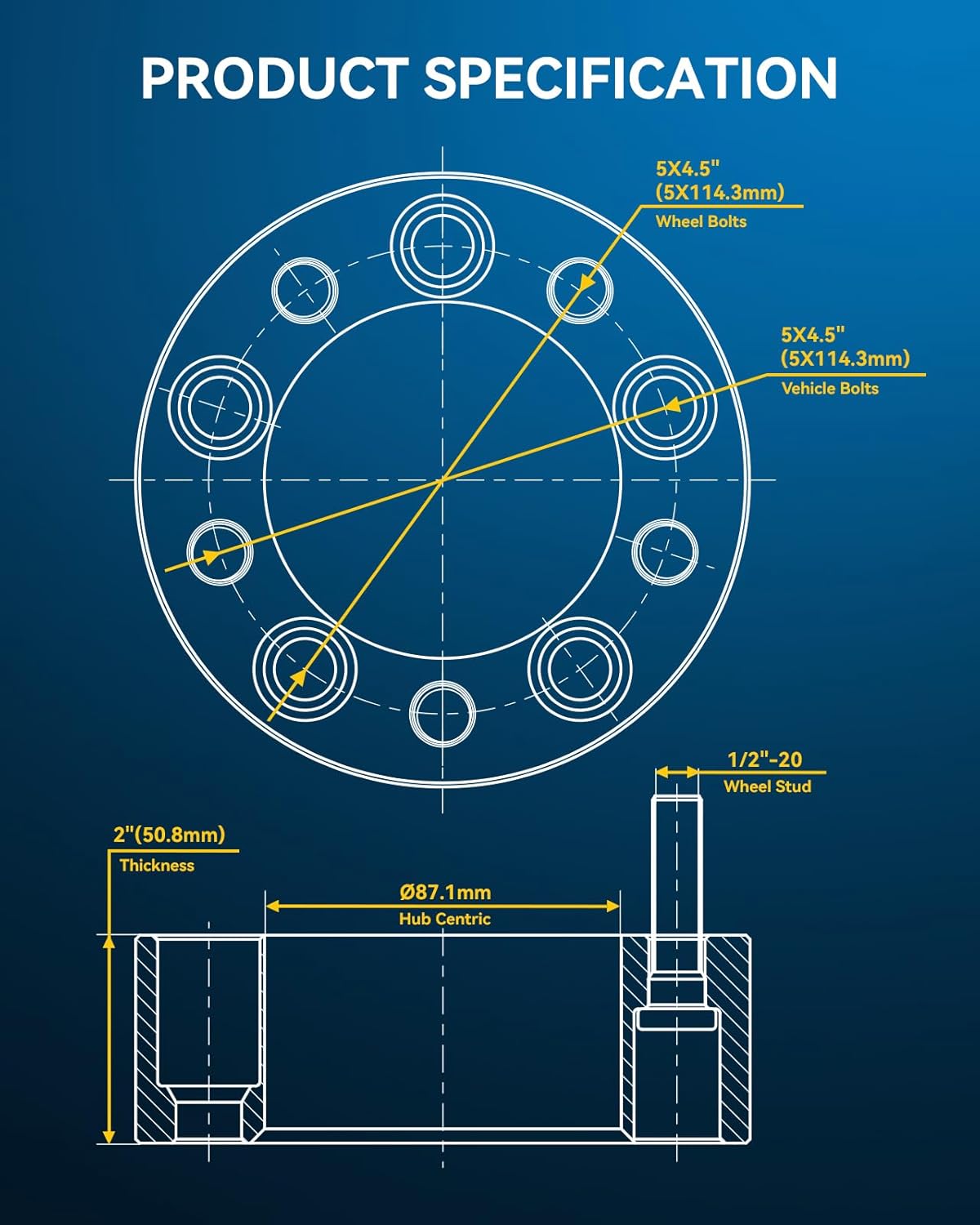 PRODUCT SPECIFICATION

5X4.5"
(5X114.3mm)
Wheel Bolts

5X4.5"
(5X114.3mm)
Vehicle Bolts

1/2"-20
Wheel Stud

2"(50.8mm)
Thickness

Ø87.1mm
Hub Centric