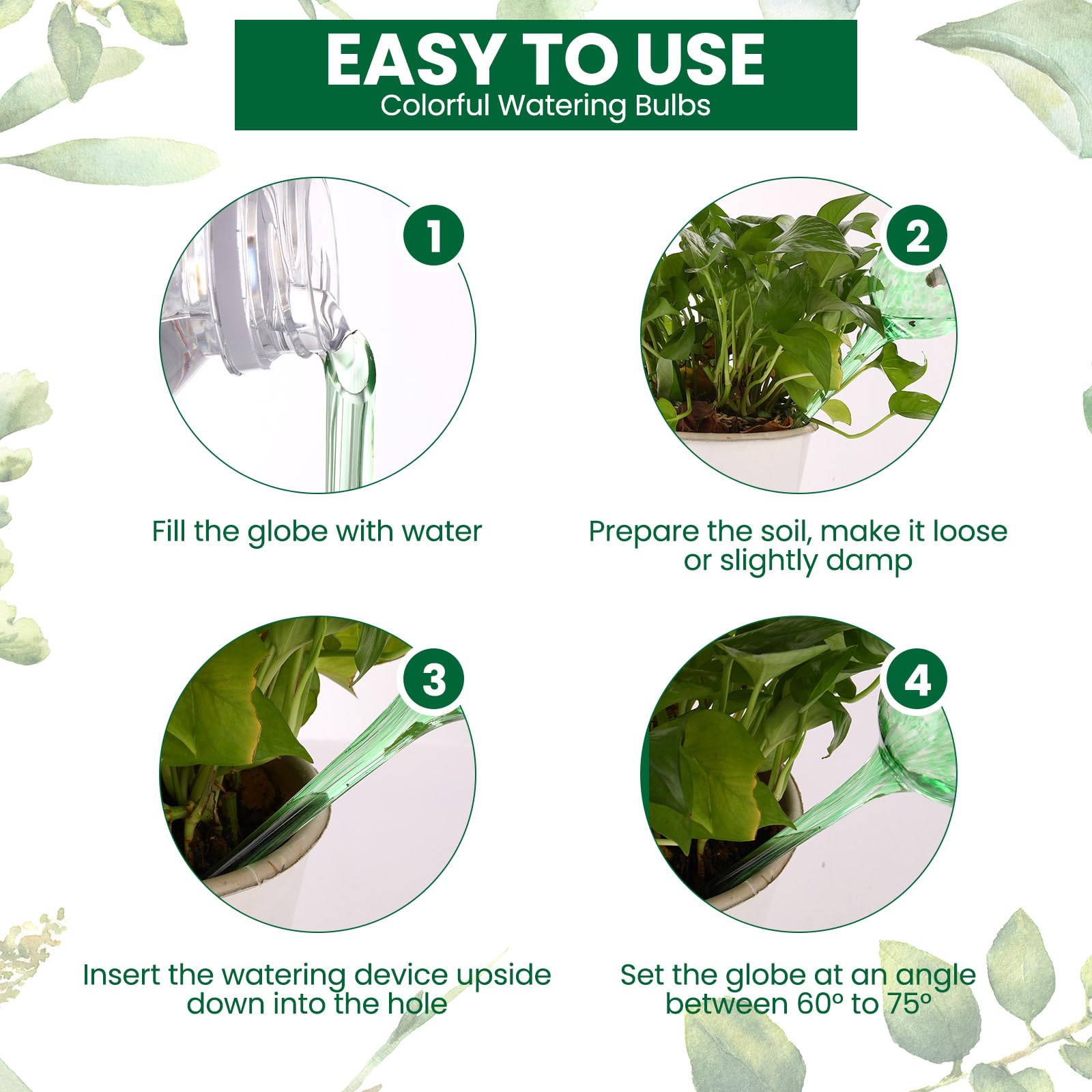 EASY TO USE
Colorful Watering Bulbs

1

Fill the globe with water

2

Prepare the soil, make it loose or slightly damp

3

Insert the watering device upside down into the hole

4

Set the globe at an angle between 60° to 75°