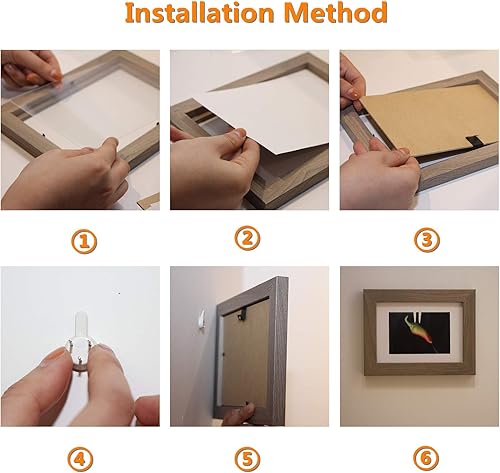 Installation Method

①

②

③

④

⑤

⑥