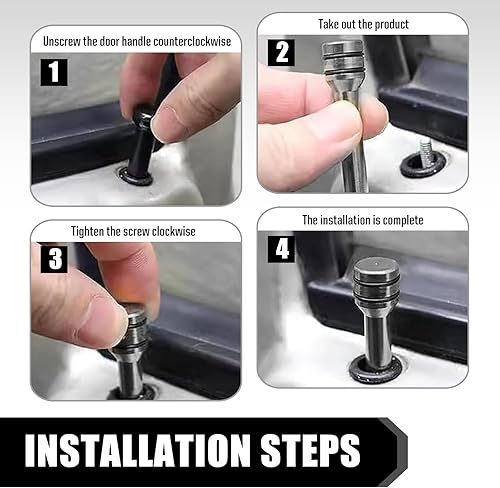 Unscrew the door handle counterclockwise

1

Take out the product

2

Tighten the screw clockwise

3

The installation is complete

4

INSTALLATION STEPS