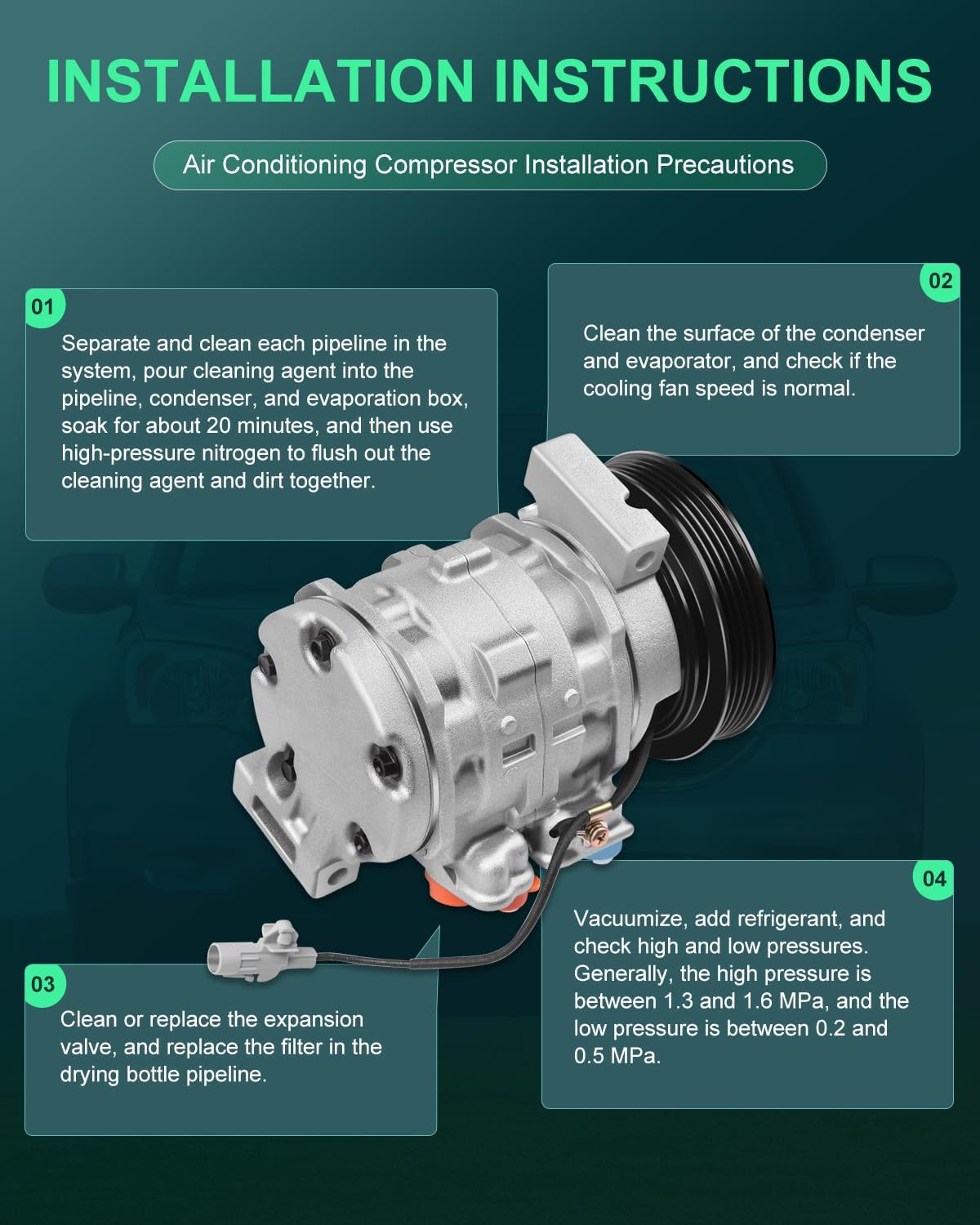 INSTALLATION INSTRUCTIONS

Air Conditioning Compressor Installation Precautions

01

Separate and clean each pipeline in the system, pour cleaning agent into the pipeline, condenser, and evaporation box, soak for about 20 minutes, and then use high-pressure nitrogen to flush out the cleaning agent and dirt together.

02

Clean the surface of the condenser and evaporator, and check if the cooling fan speed is normal.

03

Clean or replace the expansion valve, and replace the filter in the drying bottle pipeline.

04

Vacuumize, add refrigerant, and check high and low pressures. Generally, the high pressure is between 1.3 and 1.6 MPa, and the low pressure is between 0.2 and 0.5 MPa.