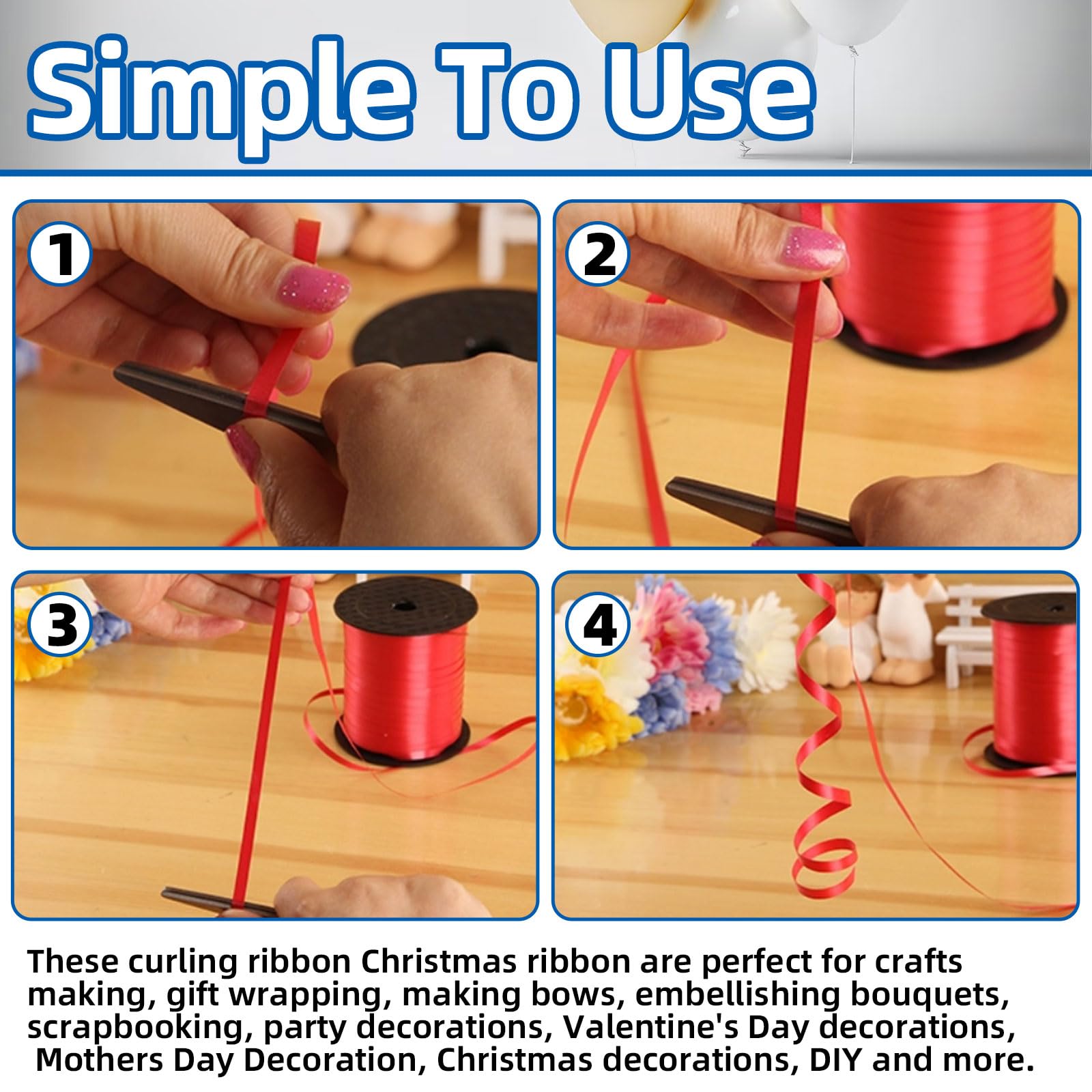 Simple To Use

1

2

3

4

These curling ribbon Christmas ribbon are perfect for crafts making, gift wrapping, making bows, embellishing bouquets, scrapbooking, party decorations, Valentine's Day decorations, Mothers Day Decoration, Christmas decorations, DIY and more.