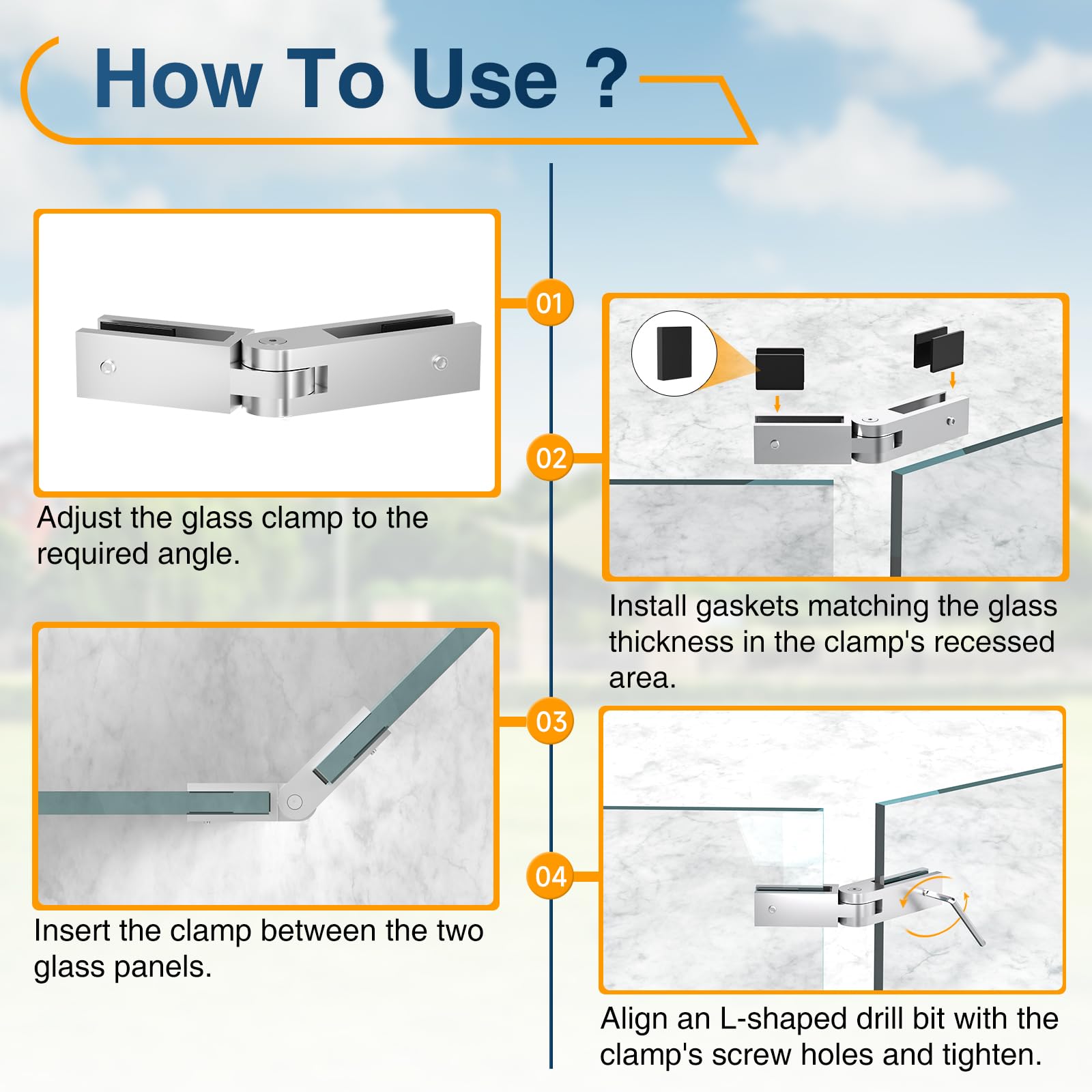 How To Use ?

01

Adjust the glass clamp to the required angle.

02

Install gaskets matching the glass thickness in the clamp's recessed area.

03

Insert the clamp between the two glass panels.

04

Align an L-shaped drill bit with the clamp's screw holes and tighten.