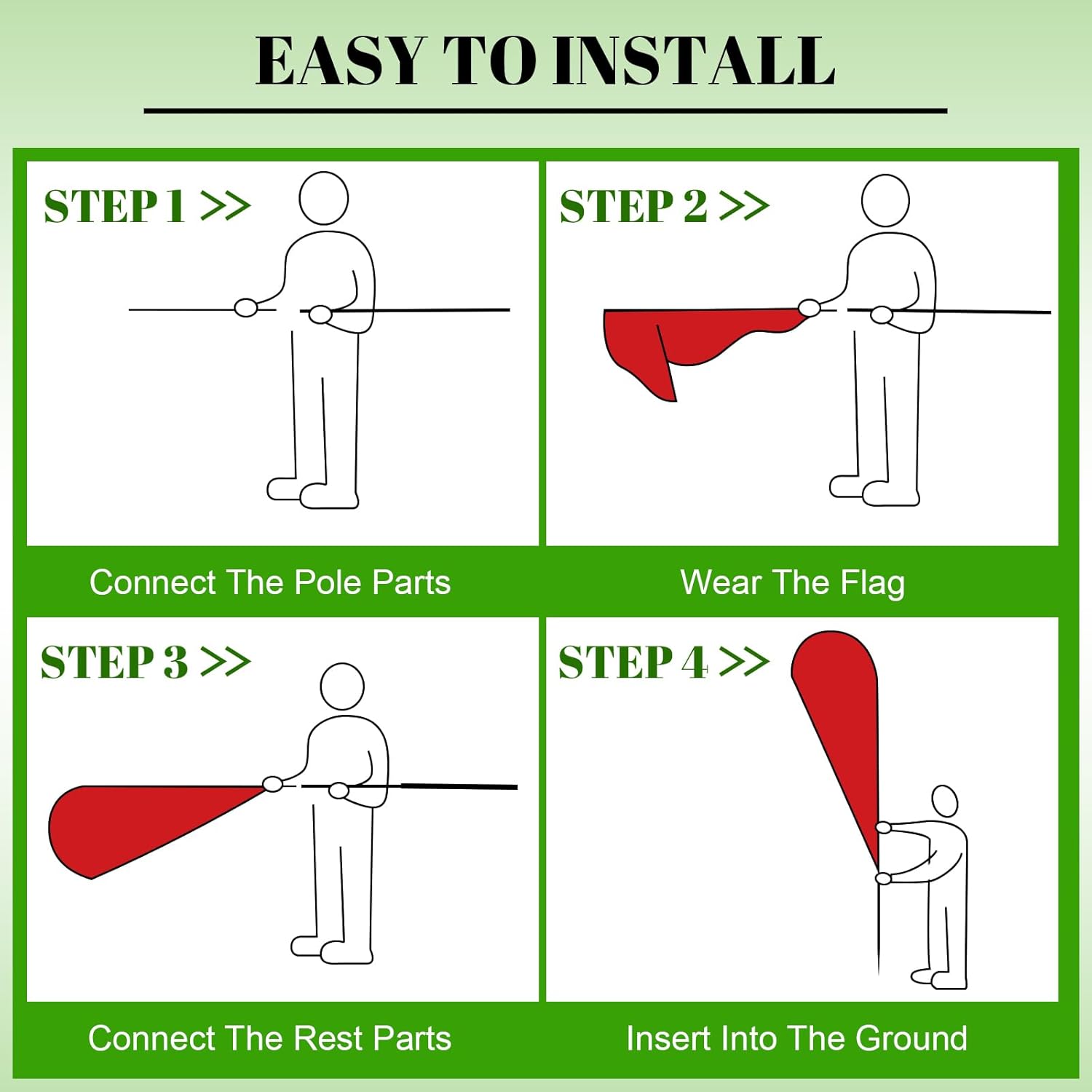 EASY TO INSTALL

STEP 1 >>

Connect The Pole Parts

STEP 2 >>

Wear The Flag

STEP 3 >>

Connect The Rest Parts

STEP 4 >>

Insert Into The Ground