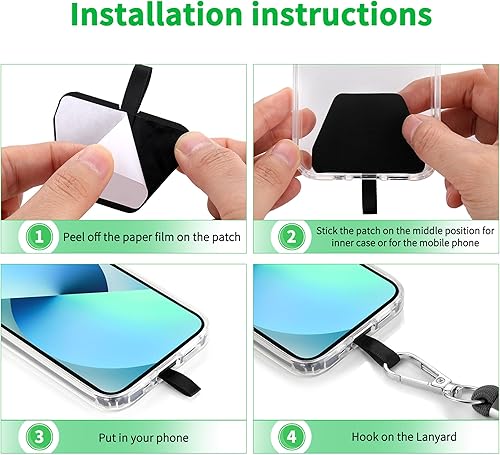 Installation instructions

1 Peel off the paper film on the patch

2 Stick the patch on the middle position for inner case or for the mobile phone

3 Put in your phone

4 Hook on the Lanyard