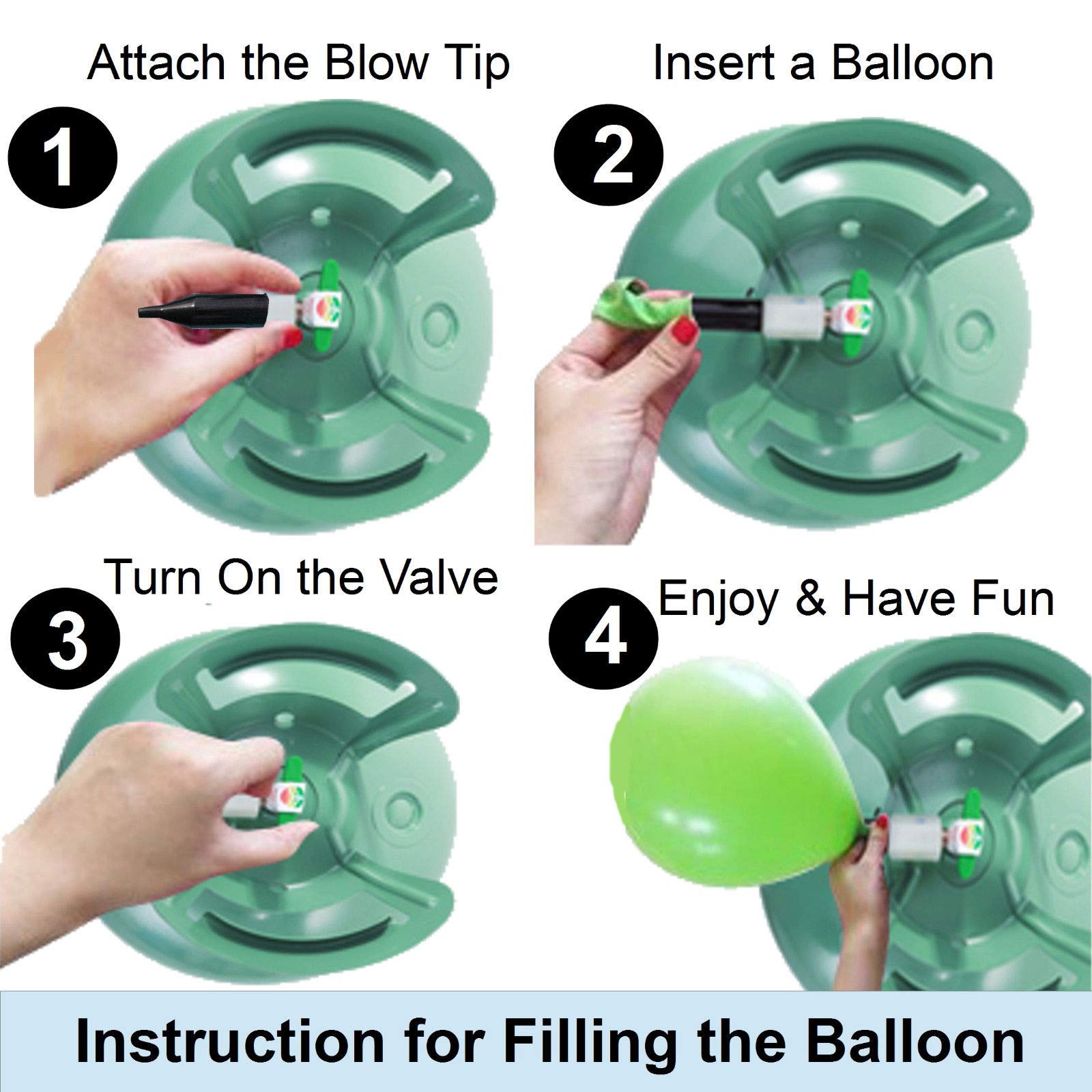 Attach the Blow Tip

1

Insert a Balloon

2

Turn On the Valve

3

Enjoy & Have Fun

4

Instruction for Filling the Balloon