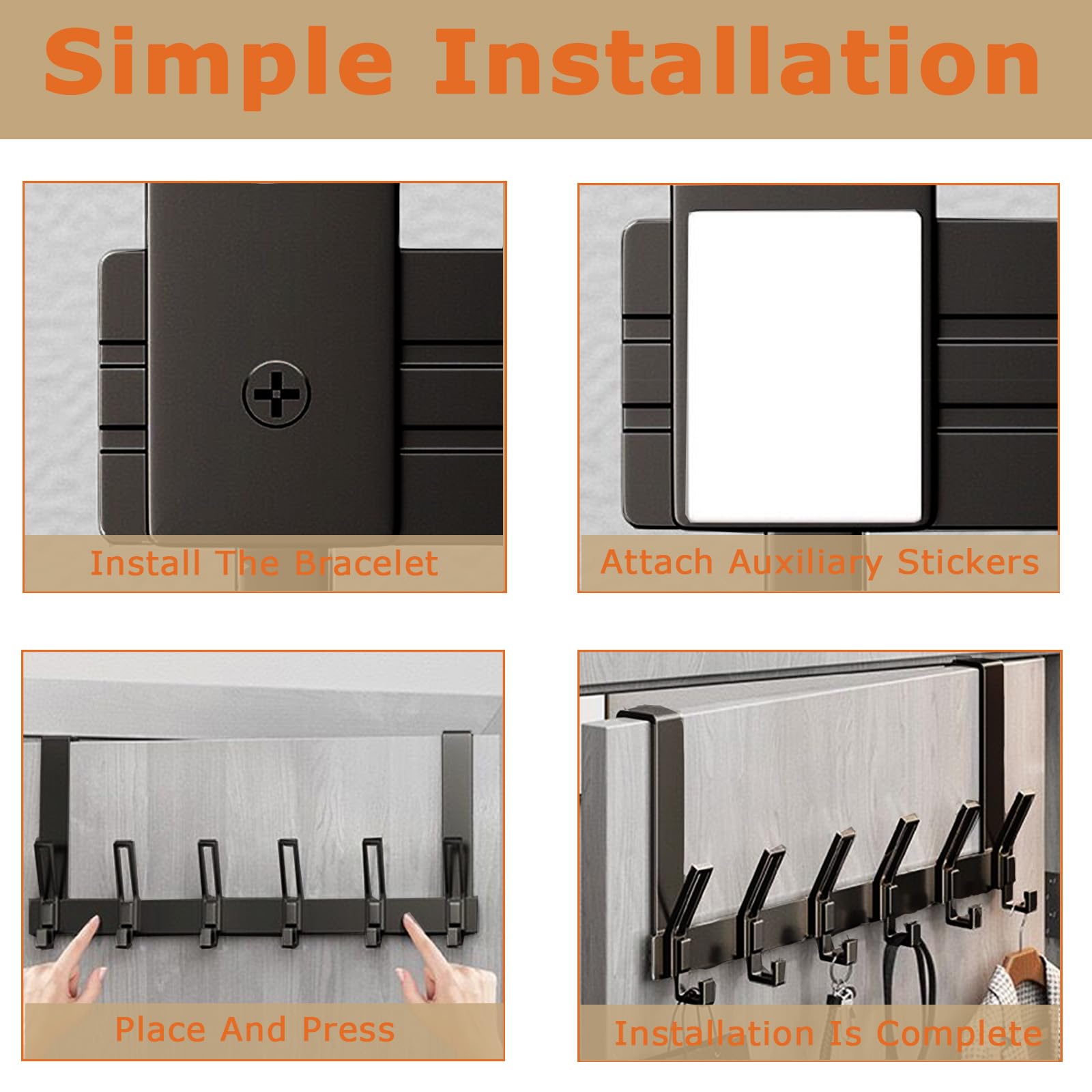 Simple Installation

Install The Bracelet

Attach Auxiliary Stickers

Place And Press

Installation Is Complete