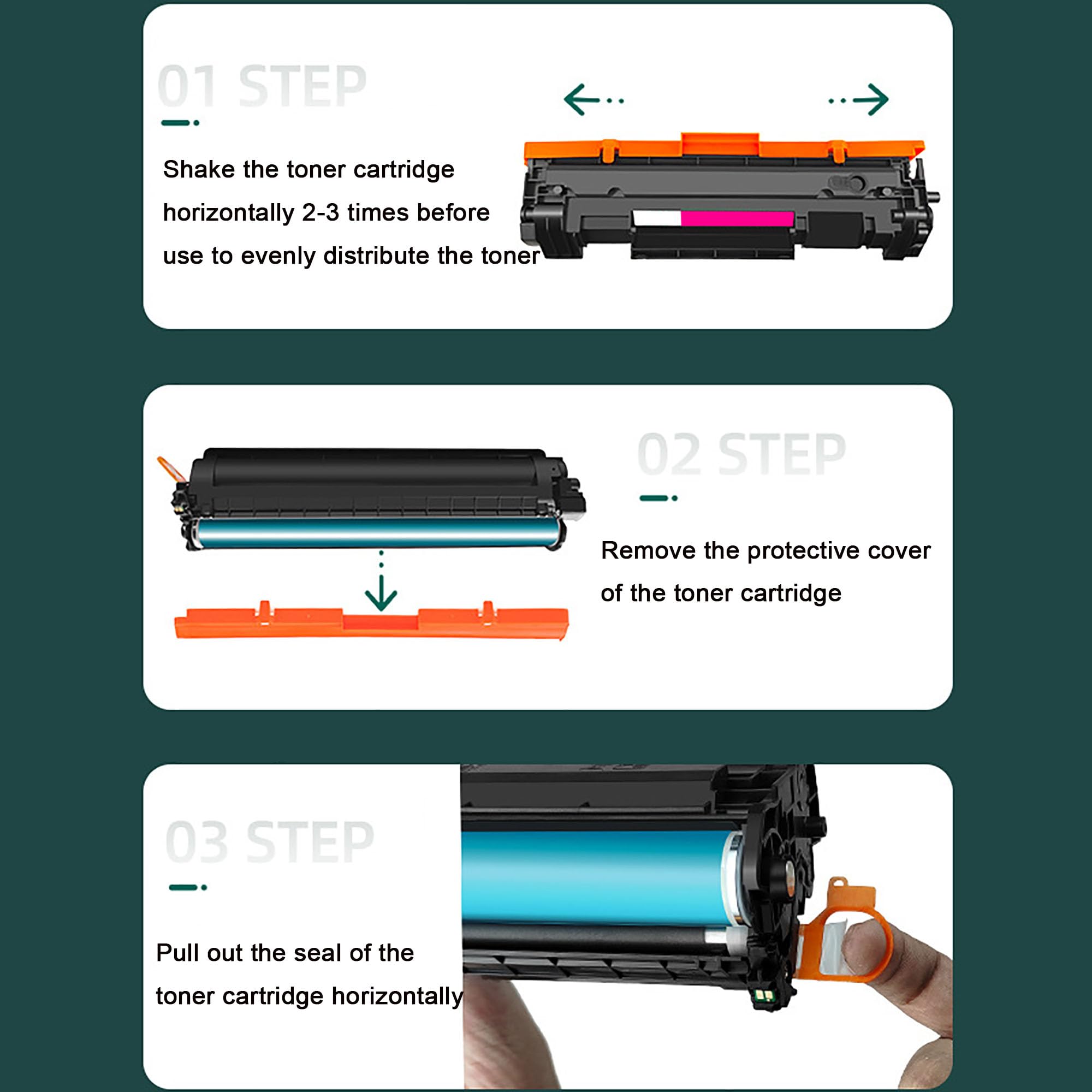 01 STEP

Shake the toner cartridge horizontally 2-3 times before use to evenly distribute the toner

02 STEP

Remove the protective cover of the toner cartridge

03 STEP

Pull out the seal of the toner cartridge horizontally