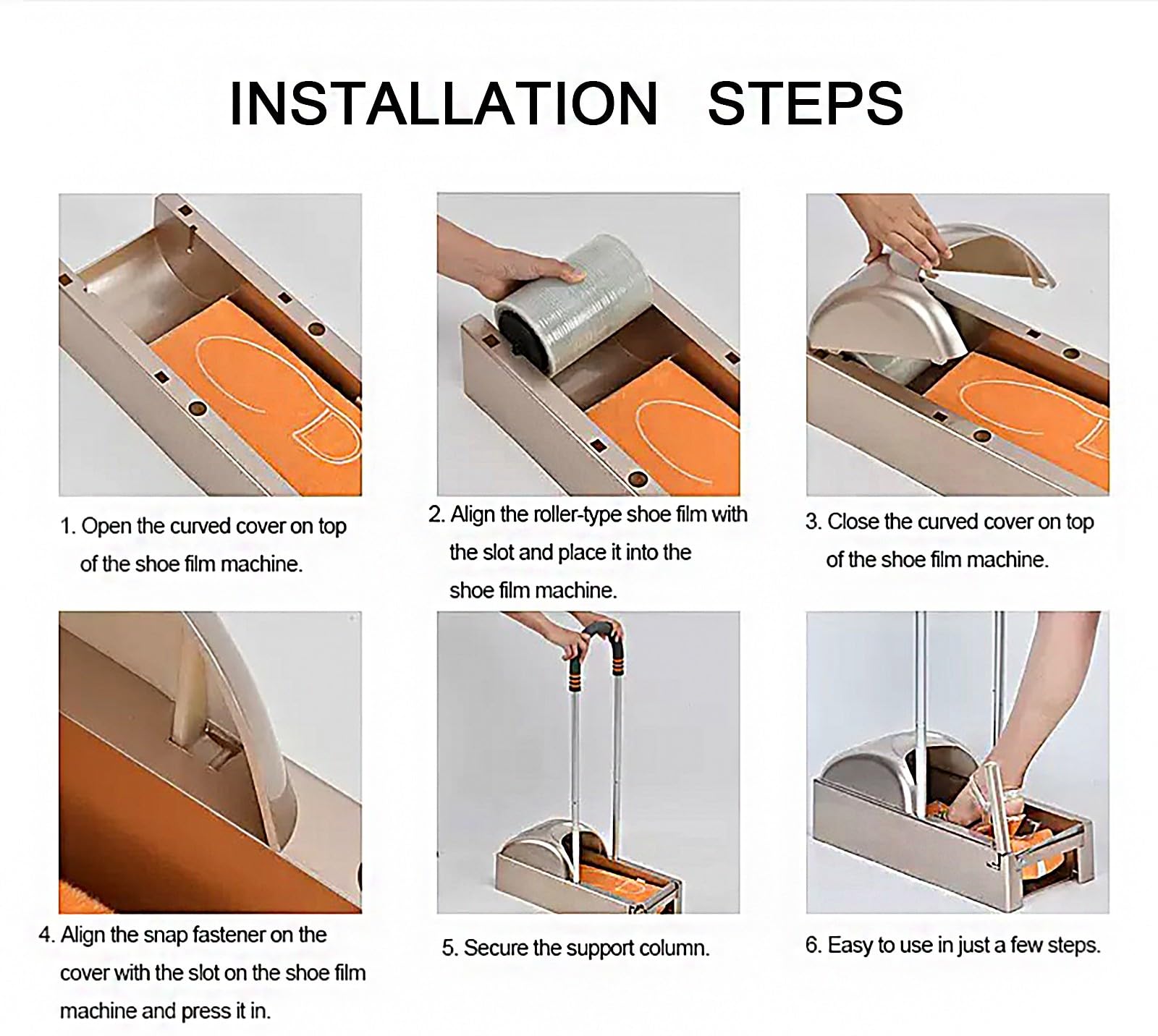 INSTALLATION STEPS

1. Open the curved cover on top of the shoe film machine.

2. Align the roller-type shoe film with the slot and place it into the shoe film machine.

3. Close the curved cover on top of the shoe film machine.

4. Align the snap fastener on the cover with the slot on the shoe film machine and press it in.

5. Secure the support column.

6. Easy to use in just a few steps.