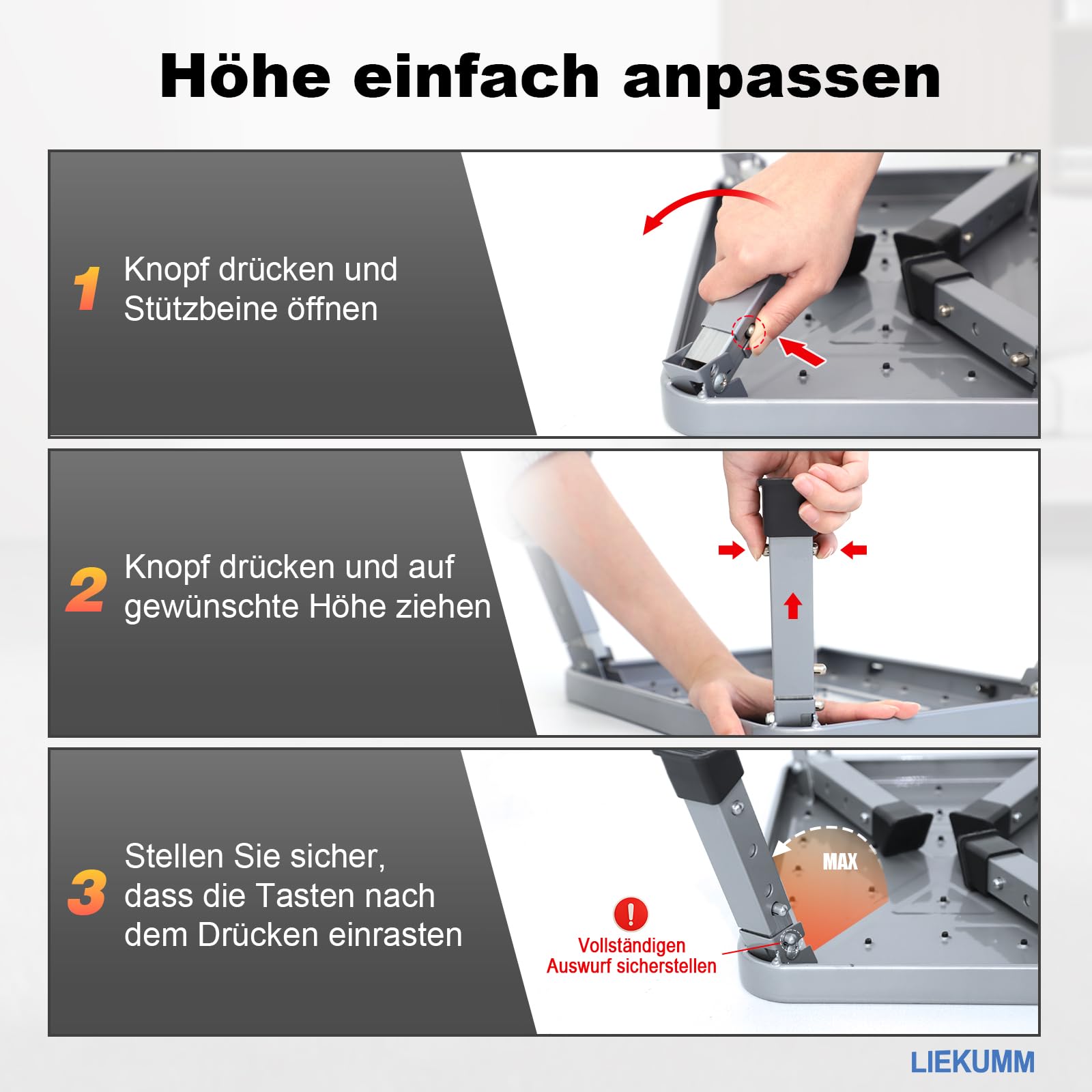 Höhe einfach anpassen

1 Knopf drücken und Stützbeine öffnen

2 Knopf drücken und auf gewünschte Höhe ziehen

3 Stellen Sie sicher, dass die Tasten nach dem Drücken einrasten

MAX

!
Vollständigen Auswurf sicherstellen

LIEKUMM