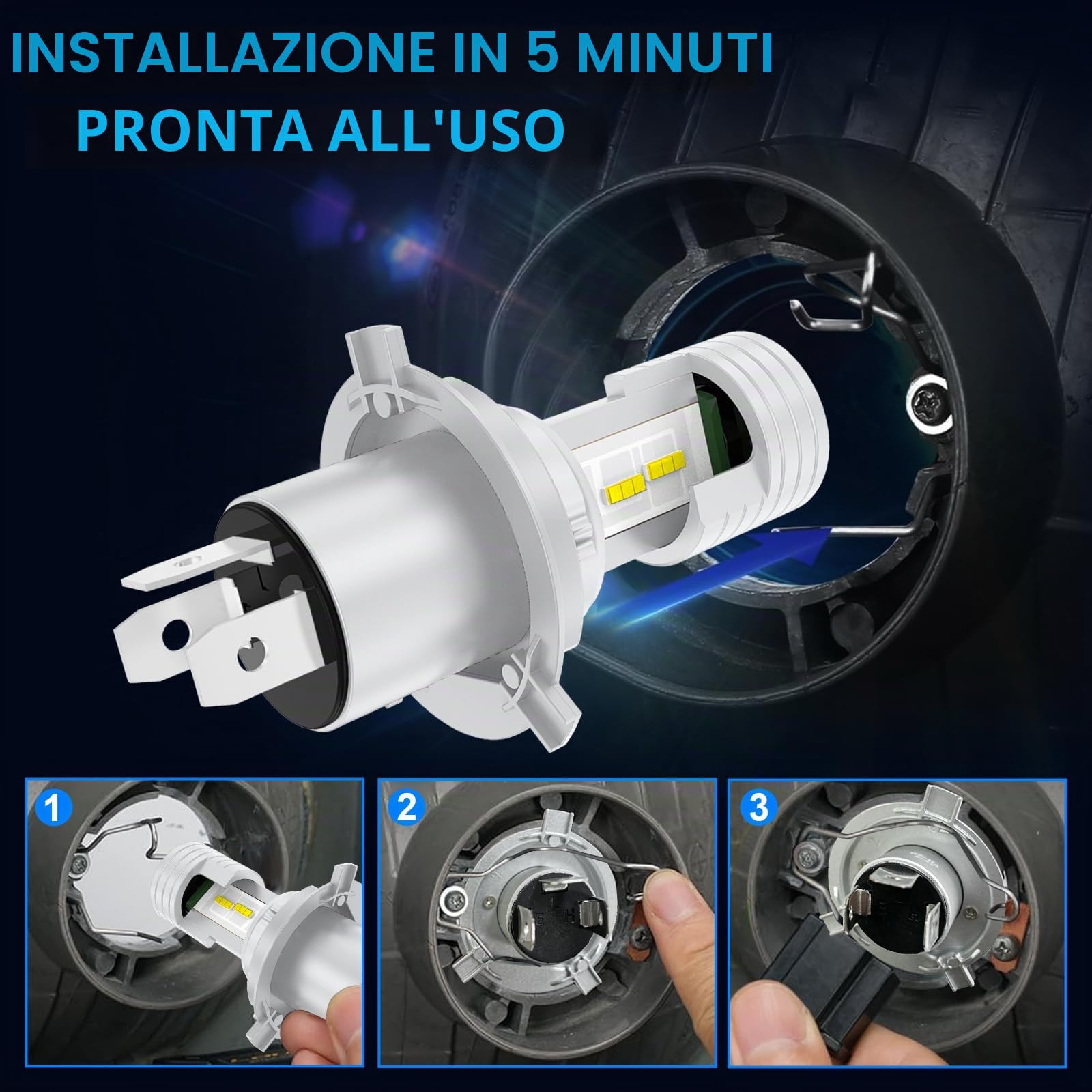 INSTALLAZIONE IN 5 MINUTI
PRONTA ALL'USO

1

2

3