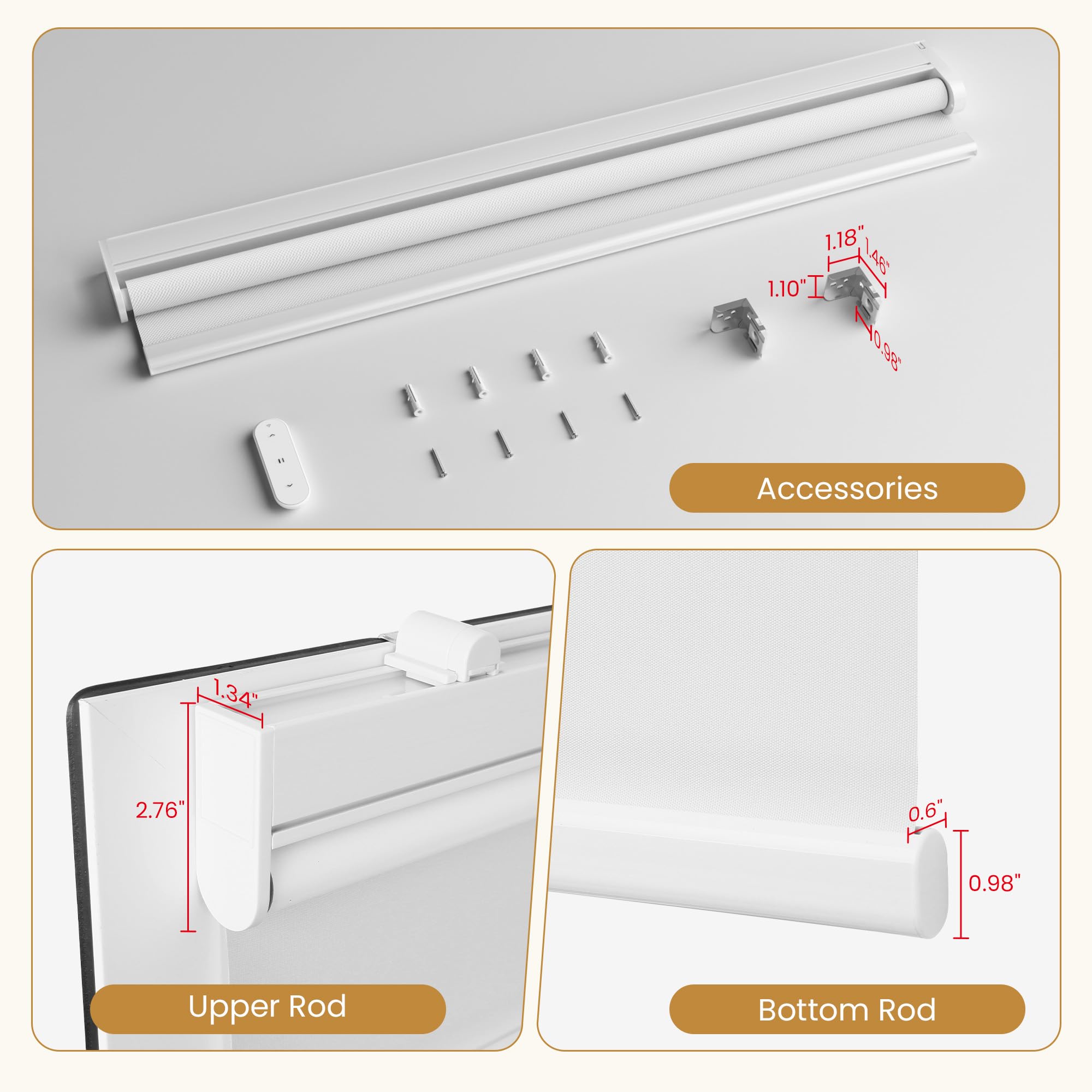 1.18"
1.46"
1.10"
0.98"

Accessories

1.34"
2.76"

Upper Rod

0.6"
0.98"

Bottom Rod