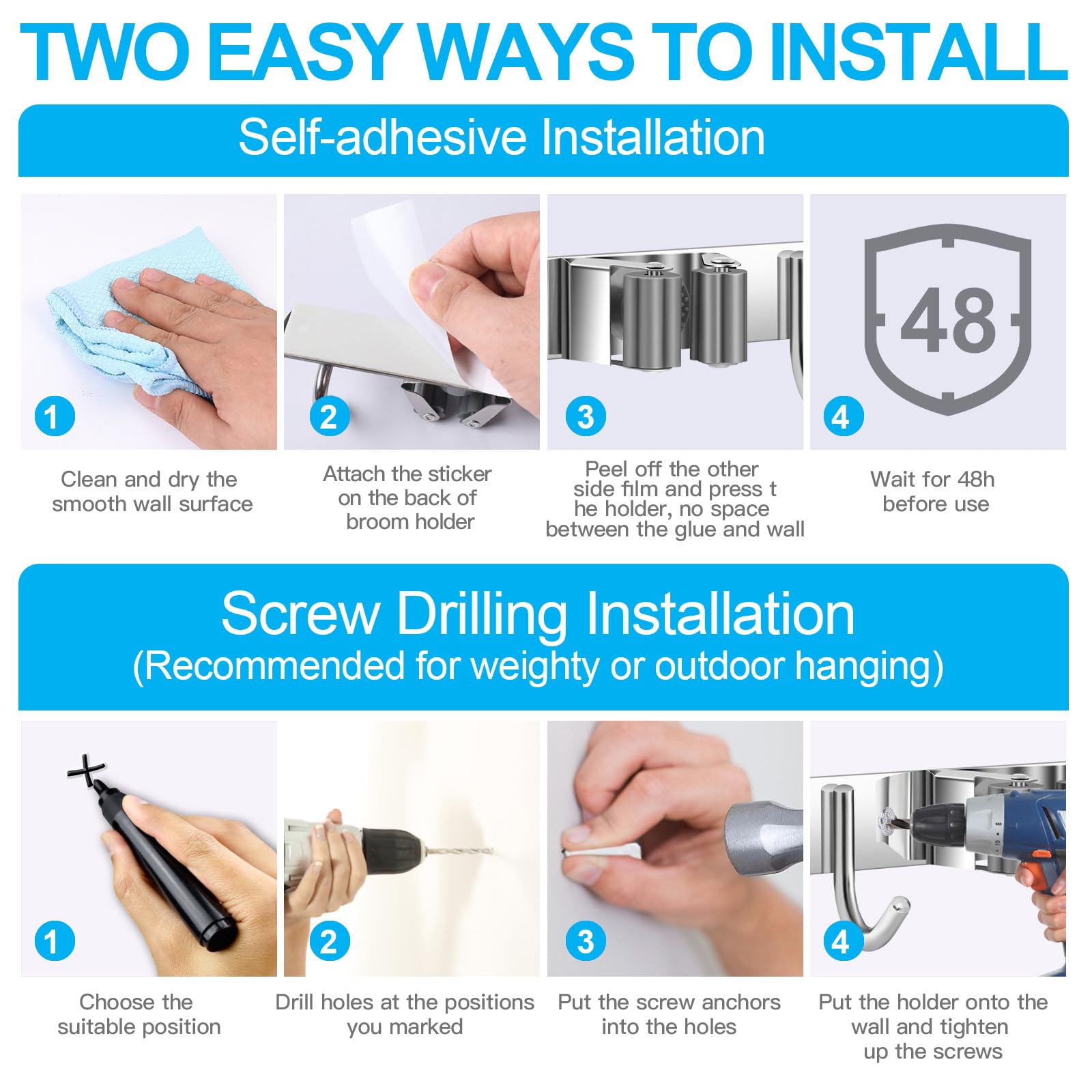 TWO EASY WAYS TO INSTALL

Self-adhesive Installation

1

Clean and dry the smooth wall surface

2

Attach the sticker on the back of broom holder

3

Peel off the other side film and press t he holder, no space between the glue and wall

48

4

Wait for 48h before use

Screw Drilling Installation
(Recommended for weighty or outdoor hanging)

1

Choose the suitable position

2

Drill holes at the positions you marked

3

Put the screw anchors into the holes

4

Put the holder onto the wall and tighten up the screws