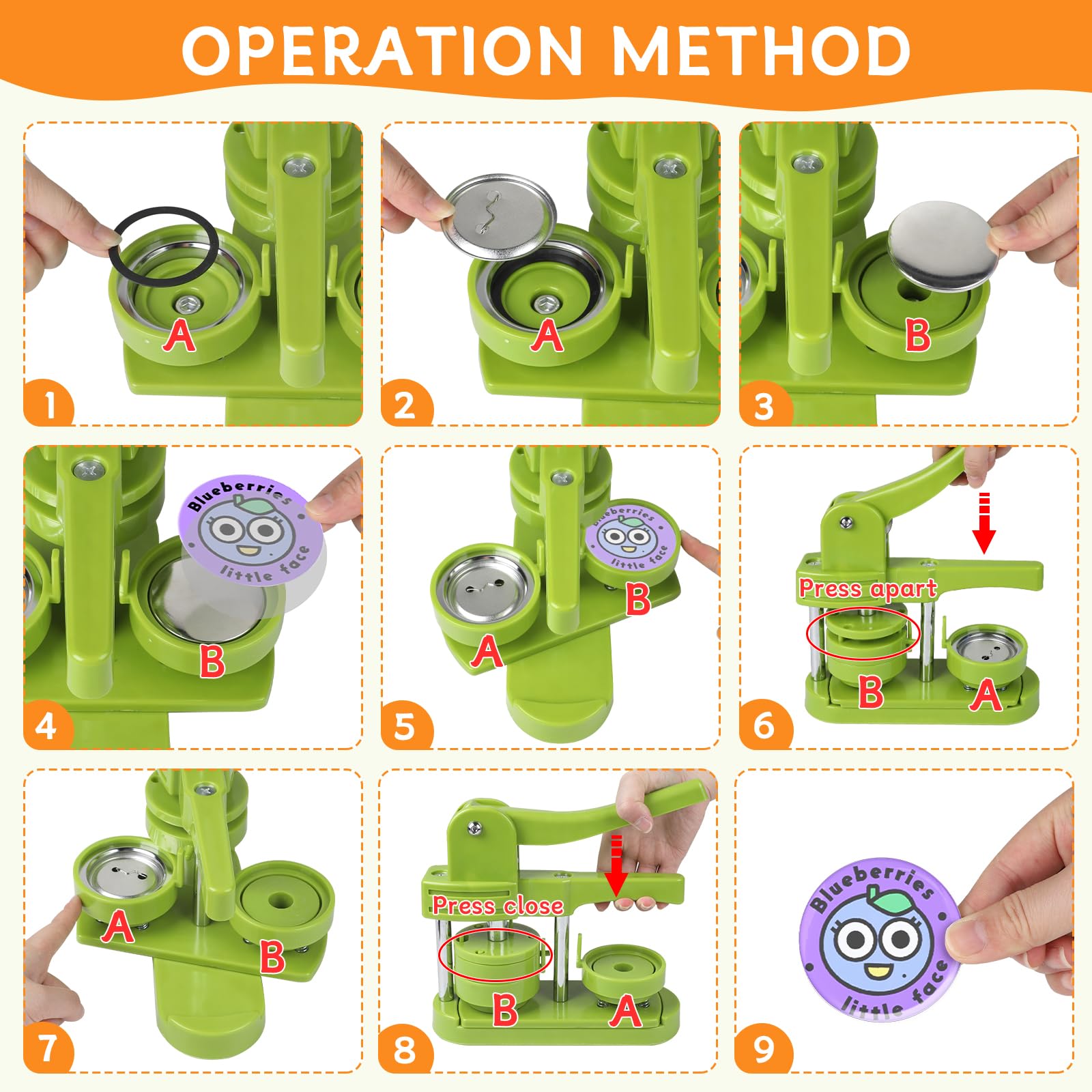 OPERATION METHOD

A
1

A
2

B
3

Blueberries
little face
B
4

Blueberries
little face
A
B
5

Press apart
B
A
6

A
B
7

Press close
B
A
8

Blueberries
little face
9