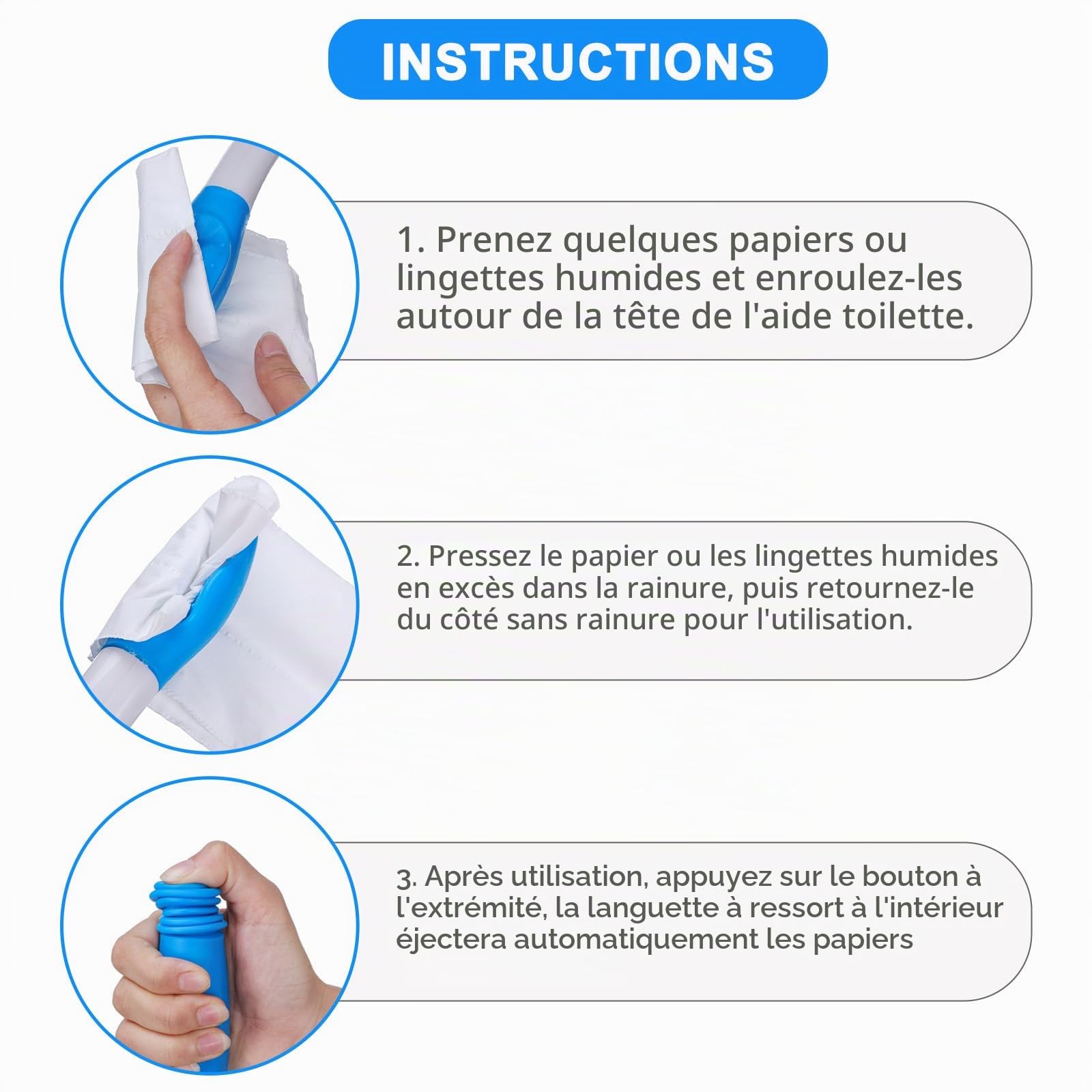 INSTRUCTIONS

1. Prenez quelques papiers ou lingettes humides et enroulez-les autour de la tête de l'aide toilette.

2. Pressez le papier ou les lingettes humides en excès dans la rainure, puis retournez-le du côté sans rainure pour l'utilisation.

3. Après utilisation, appuyez sur le bouton à l'extrémité, la languette à ressort à l'intérieur éjectera automatiquement les papiers