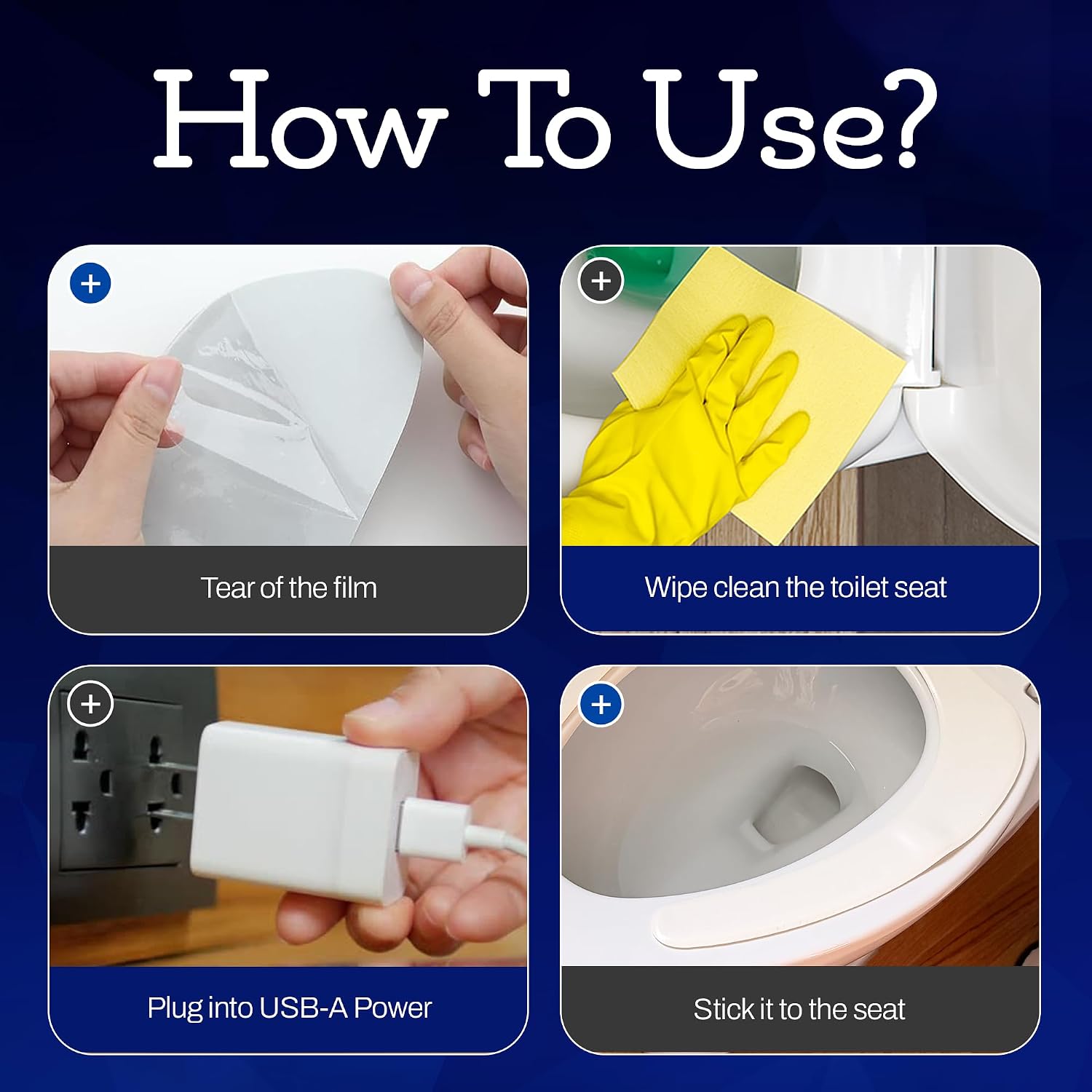 How To Use?

+
Tear of the film

+
Wipe clean the toilet seat

+
Plug into USB-A Power

+
Stick it to the seat