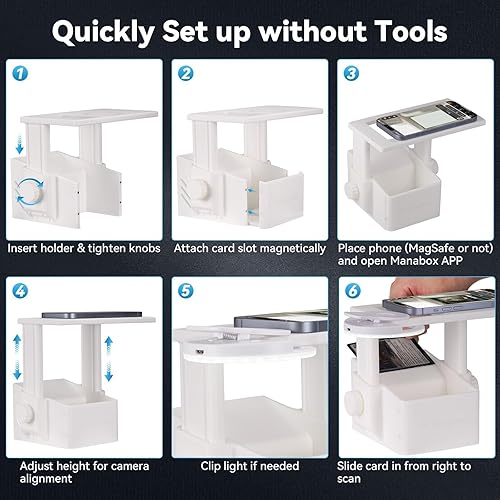 Quickly Set up without Tools

1

Insert holder & tighten knobs

2

Attach card slot magnetically

3

Place phone (MagSafe or not) and open Manabox APP

4

Adjust height for camera alignment

5

Clip light if needed

6

Slide card in from right to scan