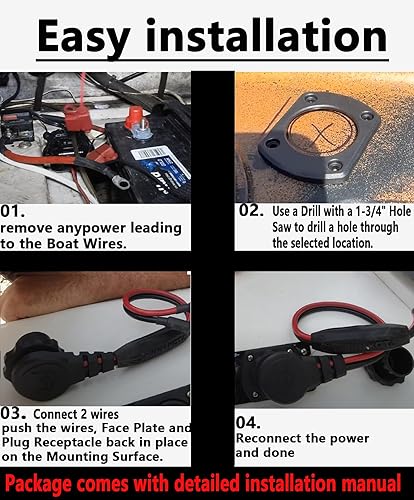 Easy installation

01.
remove anypower leading to the Boat Wires.

02. Use a Drill with a 1-3/4" Hole Saw to drill a hole through the selected location.

03. Connect 2 wires
push the wires, Face Plate and Plug Receptacle back in place on the Mounting Surface.

04.
Reconnect the power and done

Package comes with detailed installation manual