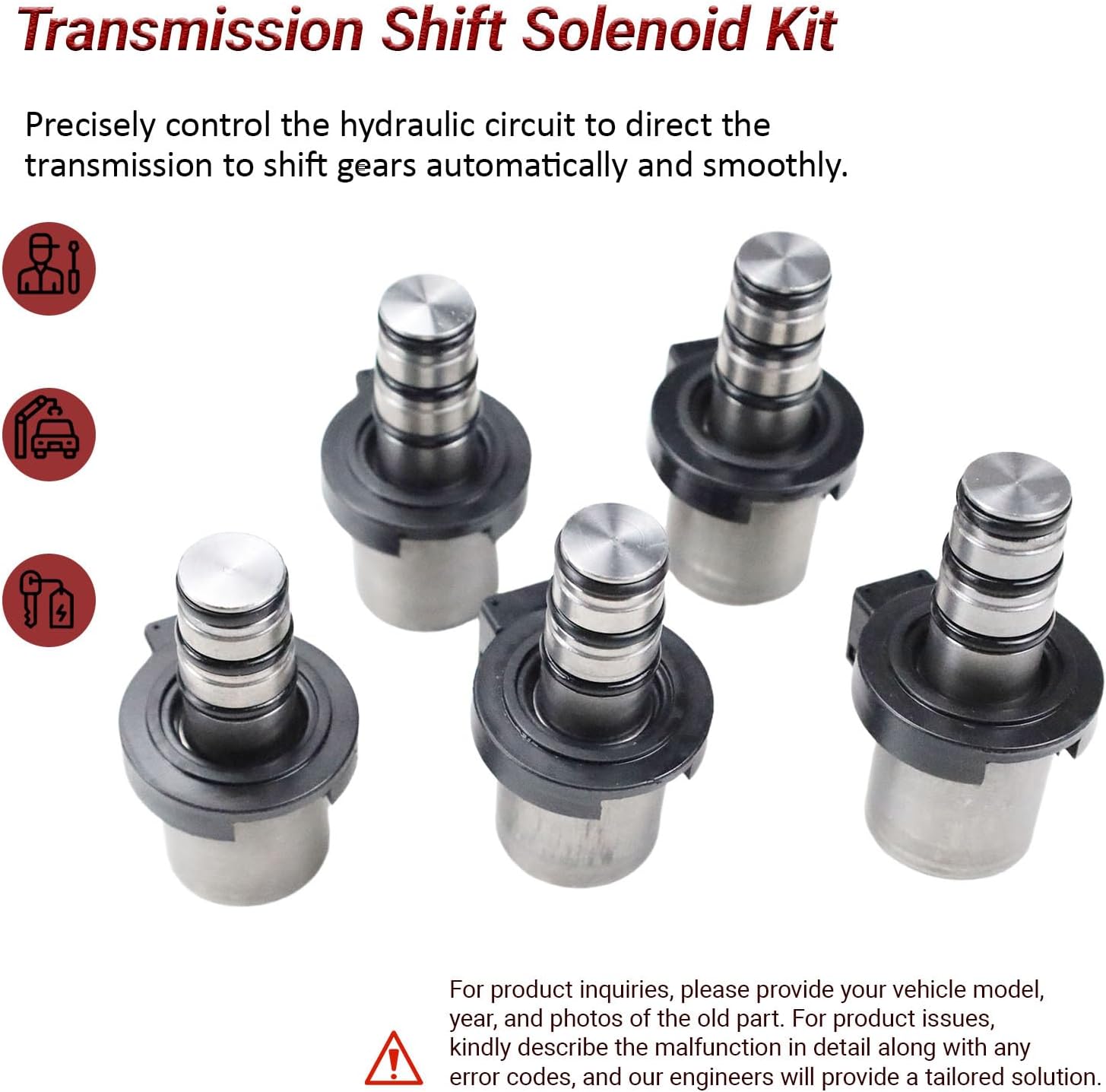 Transmission Shift Solenoid Kit

Precisely control the hydraulic circuit to direct the transmission to shift gears automatically and smoothly.

For product inquiries, please provide your vehicle model, year, and photos of the old part. For product issues, kindly describe the malfunction in detail along with any error codes, and our engineers will provide a tailored solution.