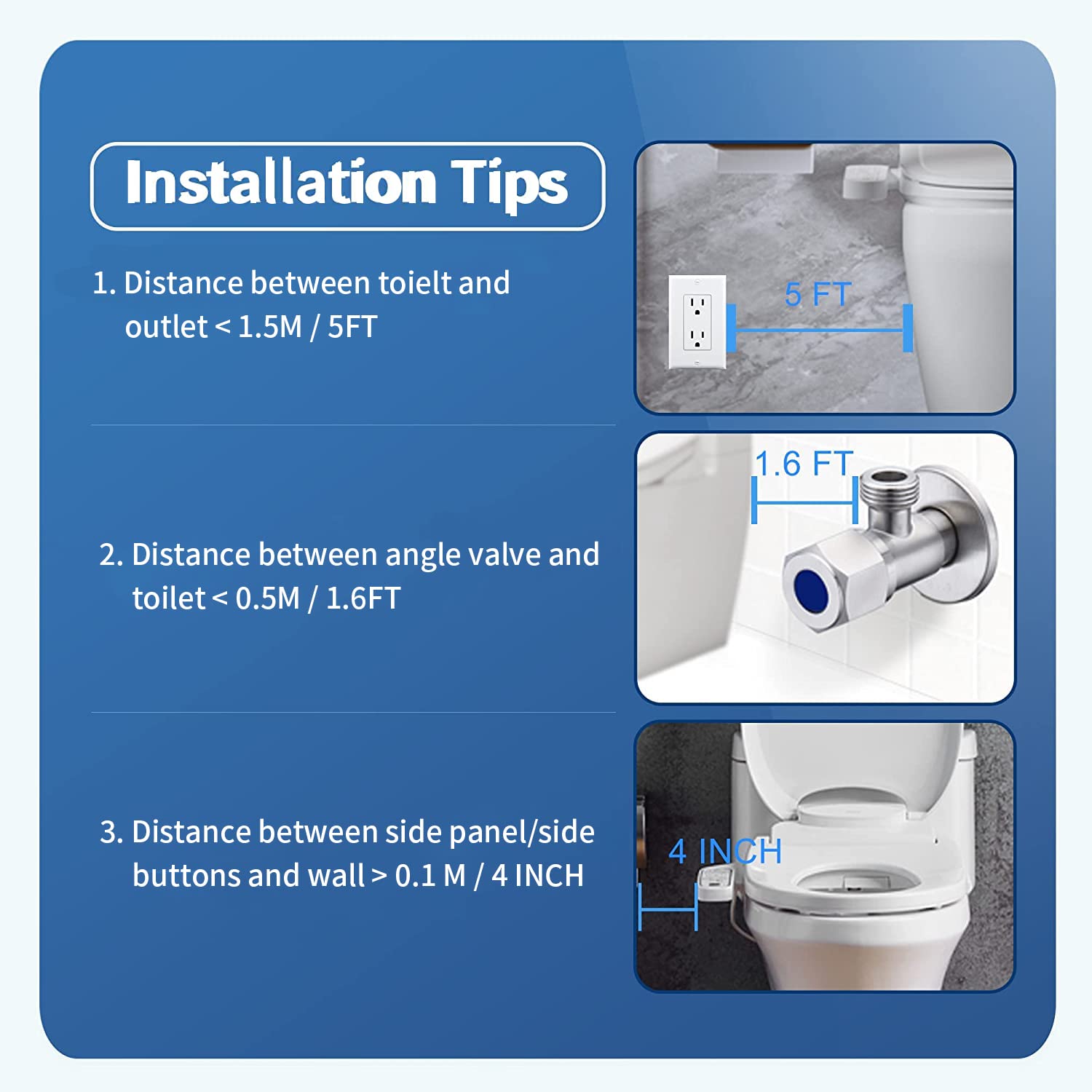 Installation Tips

1. Distance between toielt and outlet < 1.5M / 5FT

5 FT

2. Distance between angle valve and toilet < 0.5M / 1.6FT

1.6 FT

3. Distance between side panel/side buttons and wall > 0.1 M / 4 INCH

4 INCH