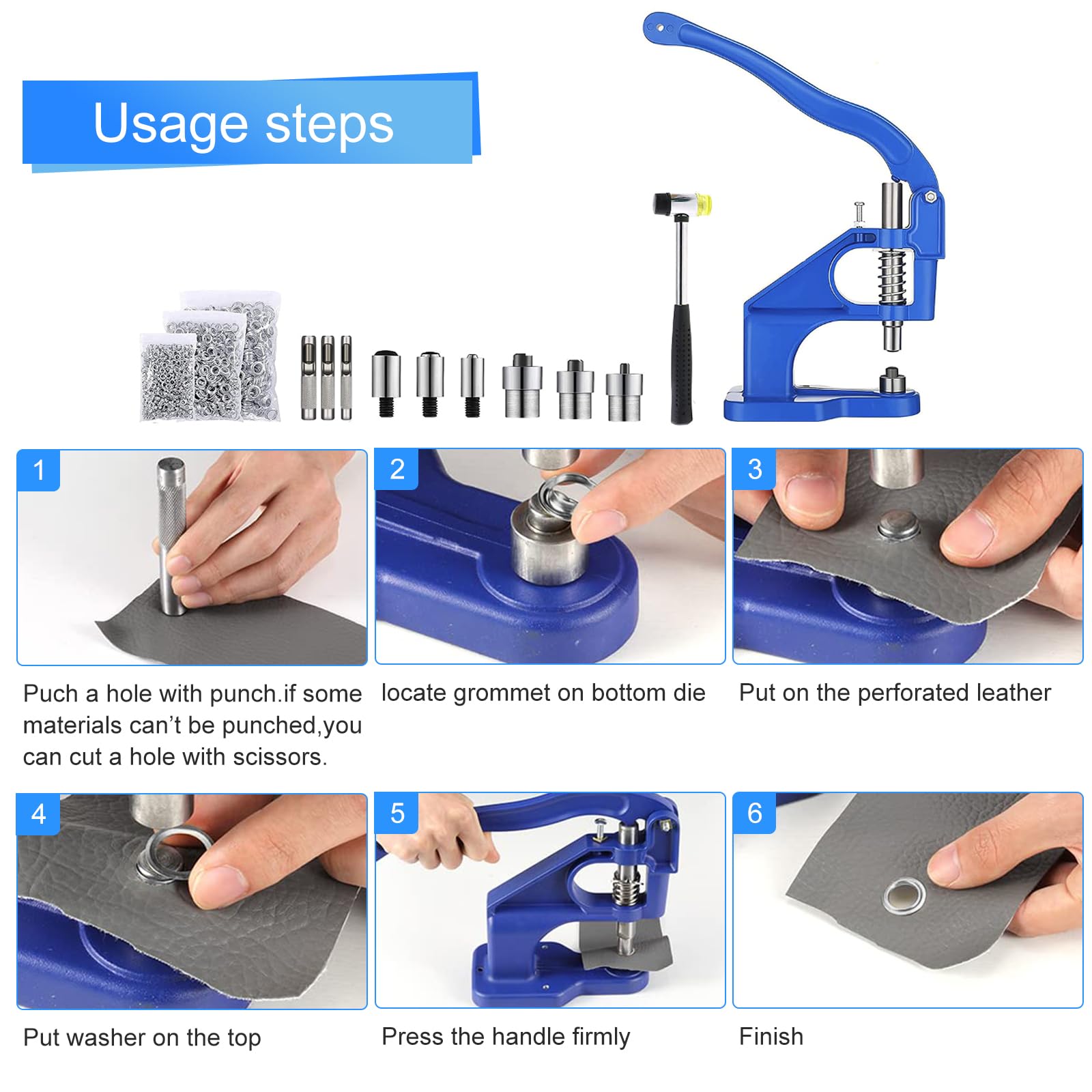 Usage steps

1

Puch a hole with punch.if some materials can't be punched,you can cut a hole with scissors.

2

locate grommet on bottom die

3

Put on the perforated leather

4

Put washer on the top

5

Press the handle firmly

6

Finish