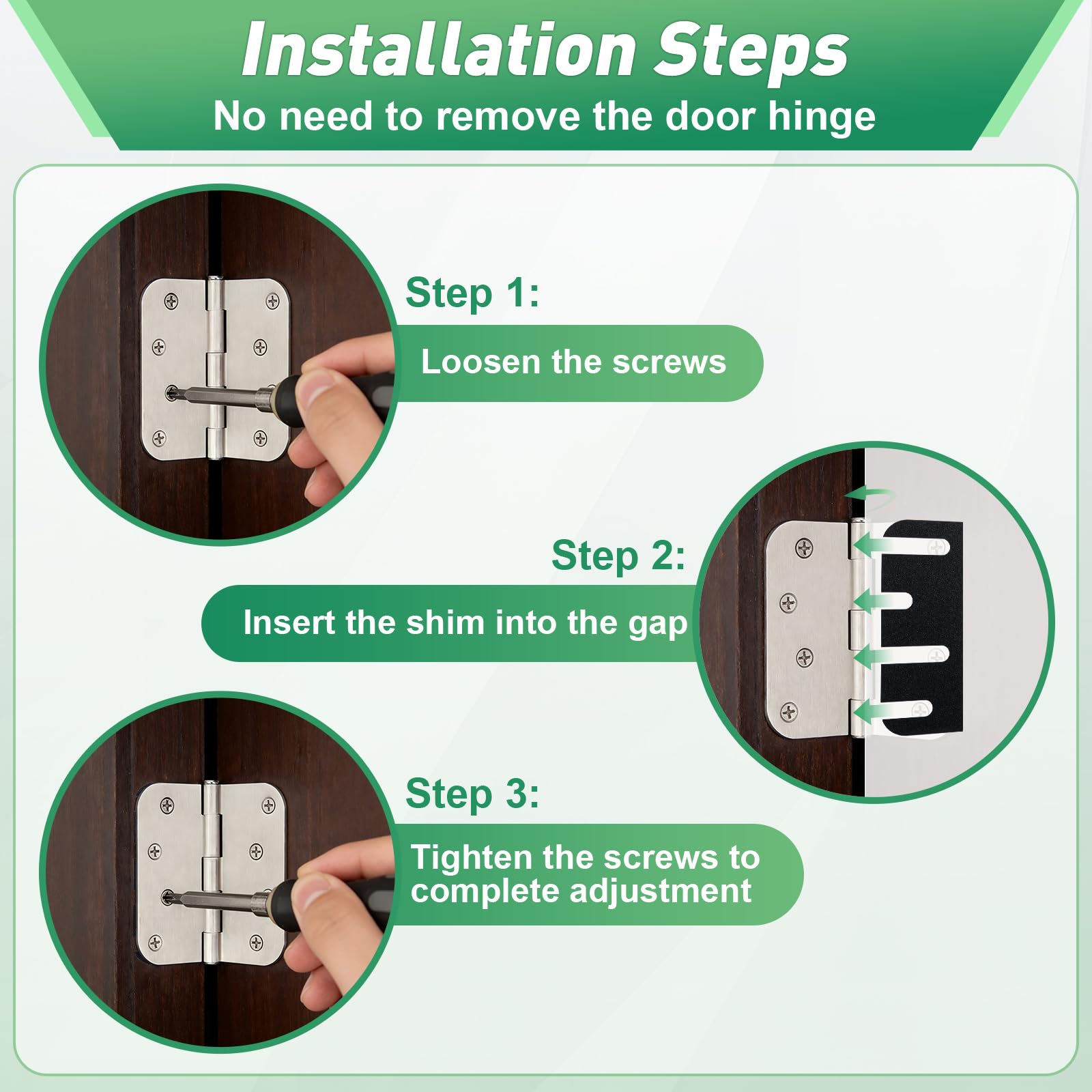 Installation Steps
No need to remove the door hinge

Step 1:

Loosen the screws

Step 2:

Insert the shim into the gap

Step 3:

Tighten the screws to complete adjustment