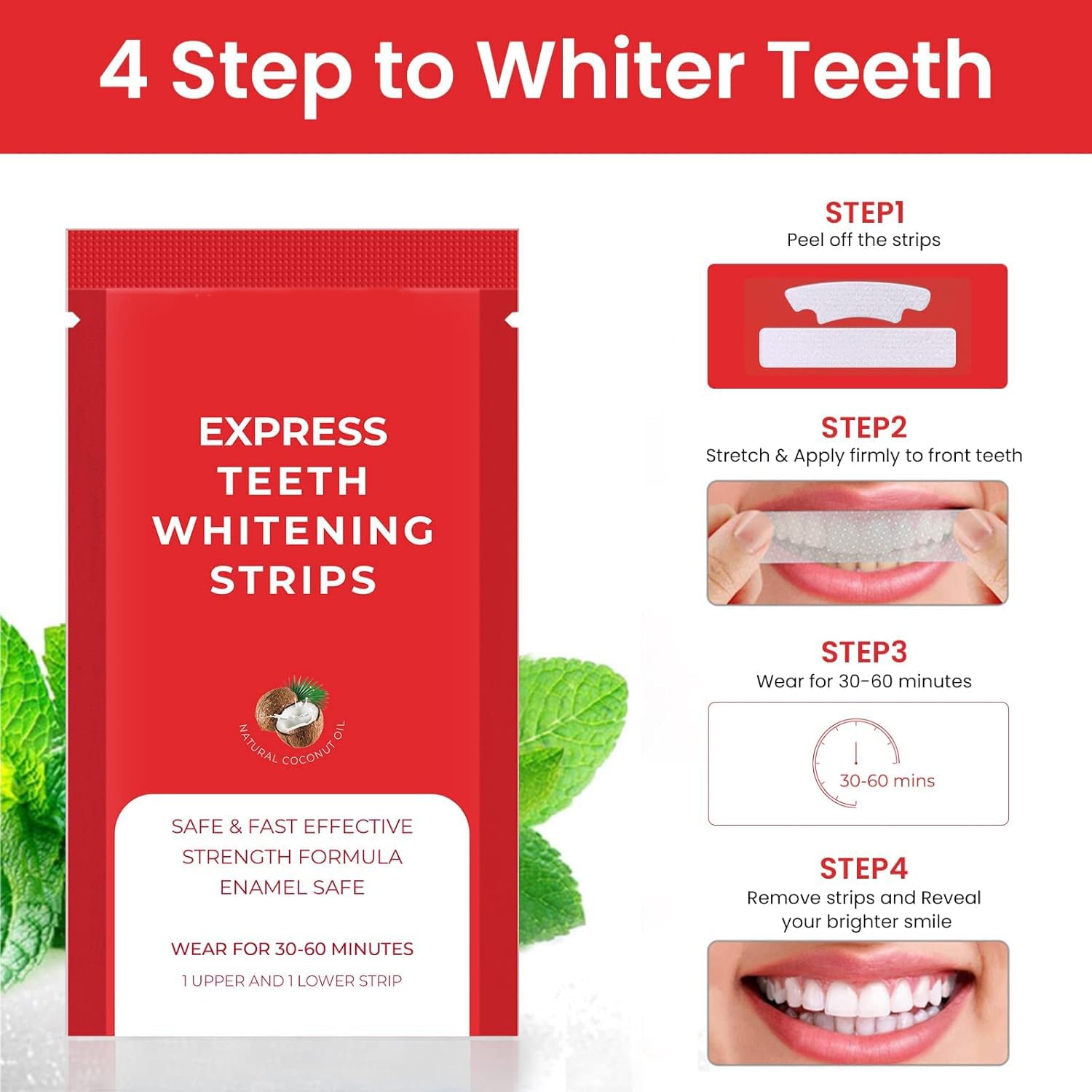 4 Step to Whiter Teeth

EXPRESS TEETH WHITENING STRIPS

NATURAL COCONUT OIL

SAFE & FAST EFFECTIVE
STRENGTH FORMULA
ENAMEL SAFE

WEAR FOR 30-60 MINUTES
1 UPPER AND 1 LOWER STRIP

STEP1
Peel off the strips

STEP2
Stretch & Apply firmly to front teeth

STEP3
Wear for 30-60 minutes

30-60 mins

STEP4
Remove strips and Reveal your brighter smile