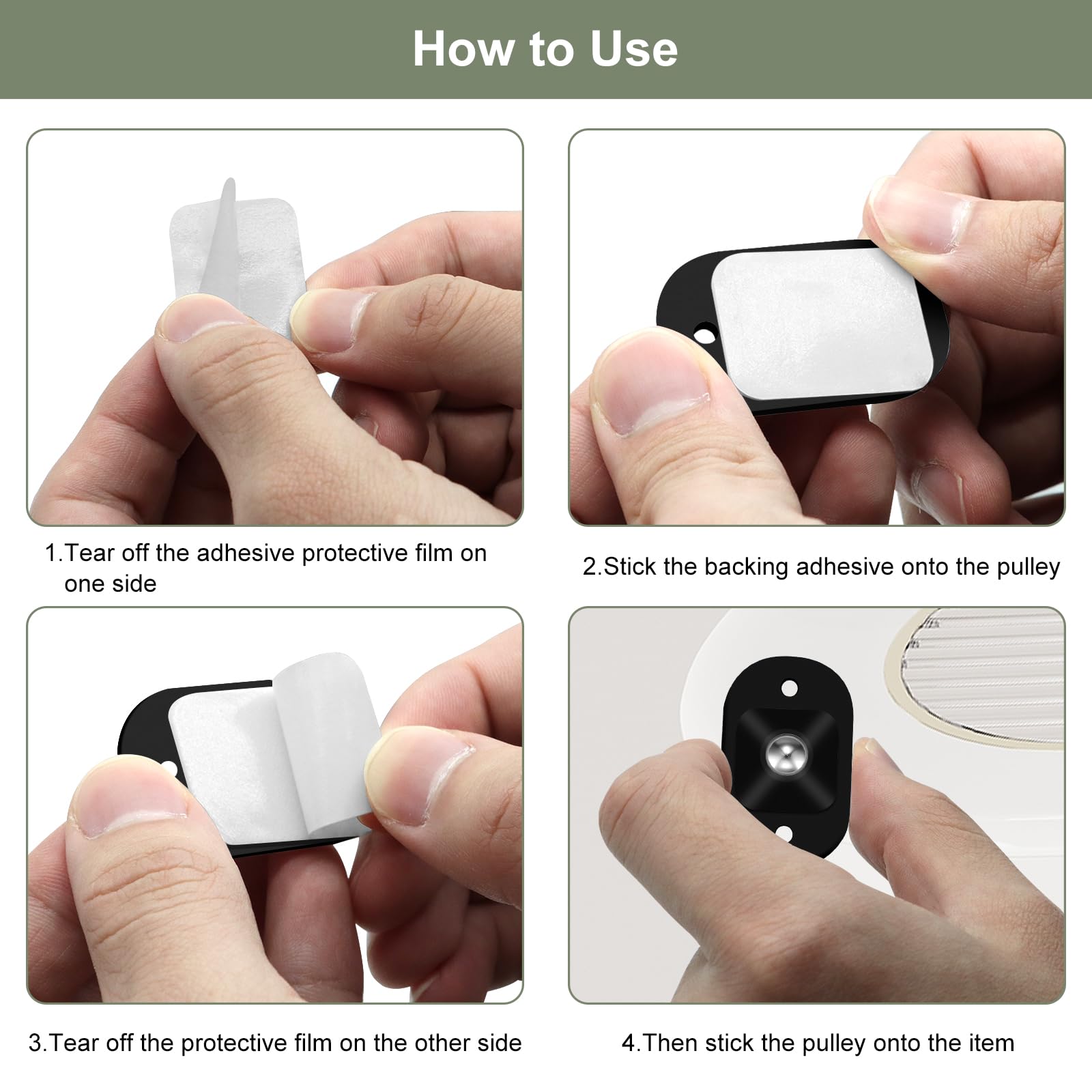 How to Use

1.Tear off the adhesive protective film on one side

2.Stick the backing adhesive onto the pulley

3.Tear off the protective film on the other side

4.Then stick the pulley onto the item