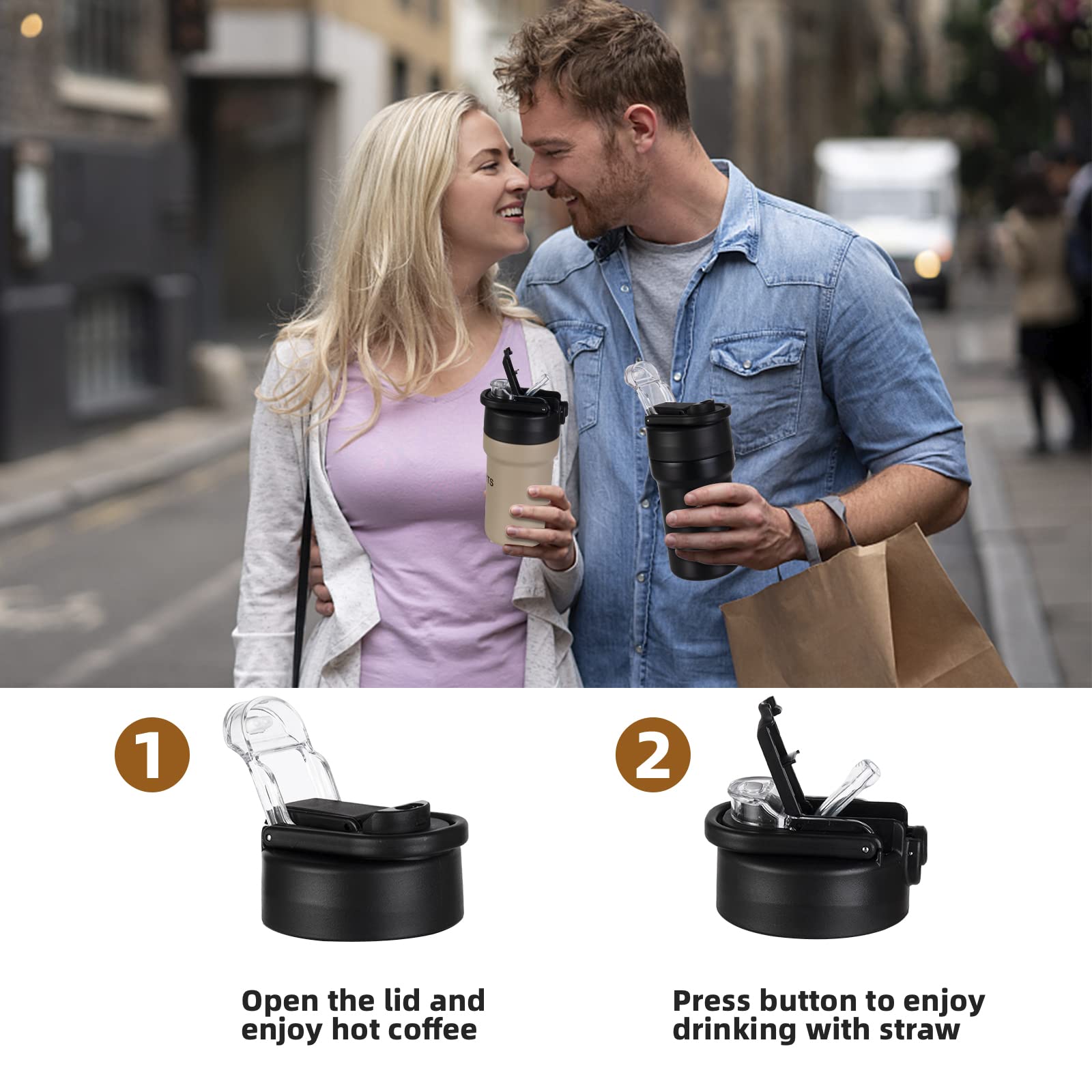 1

Open the lid and enjoy hot coffee

2

Press button to enjoy drinking with straw