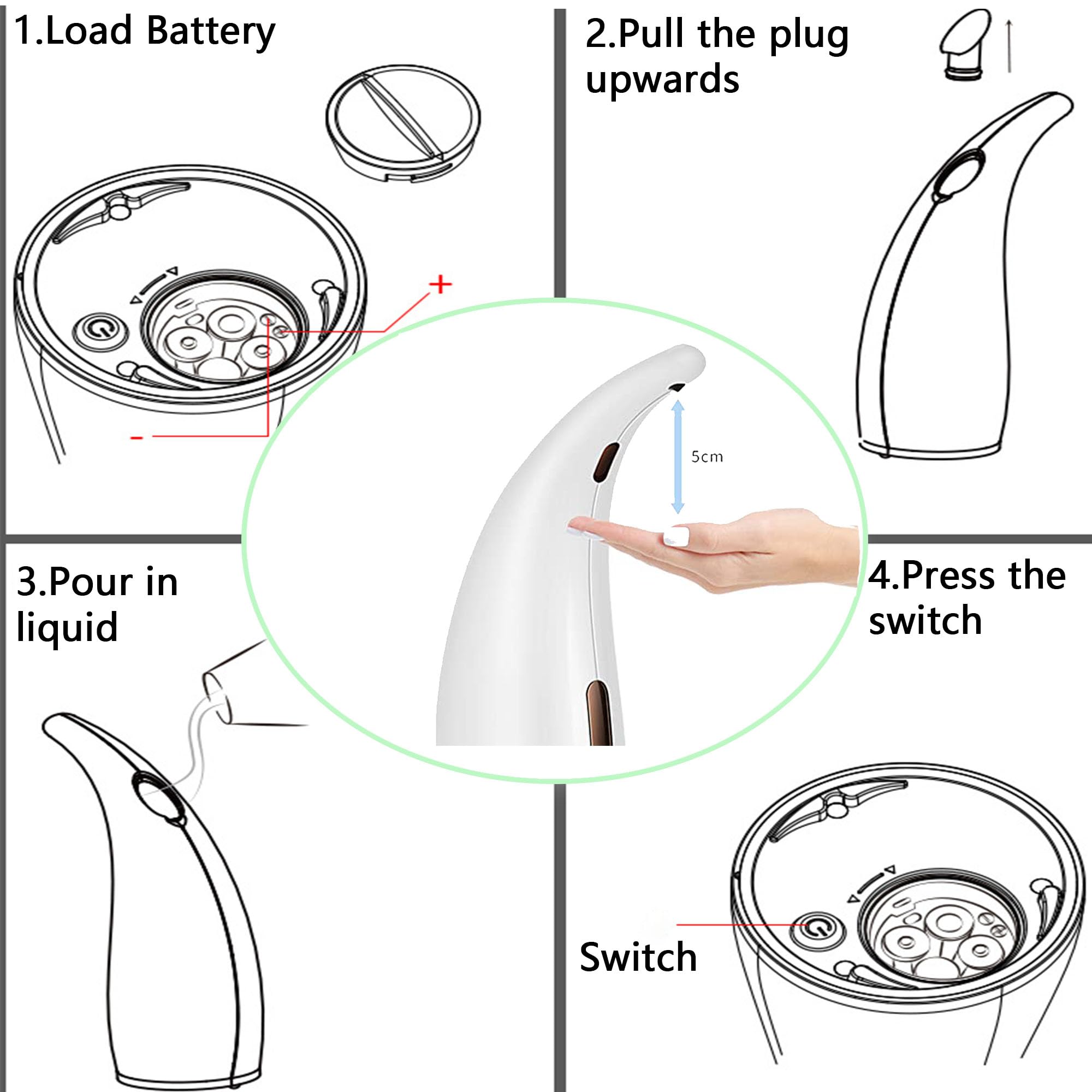 1.Load Battery

+

-

2.Pull the plug upwards

5cm

3.Pour in liquid

4.Press the switch

Switch