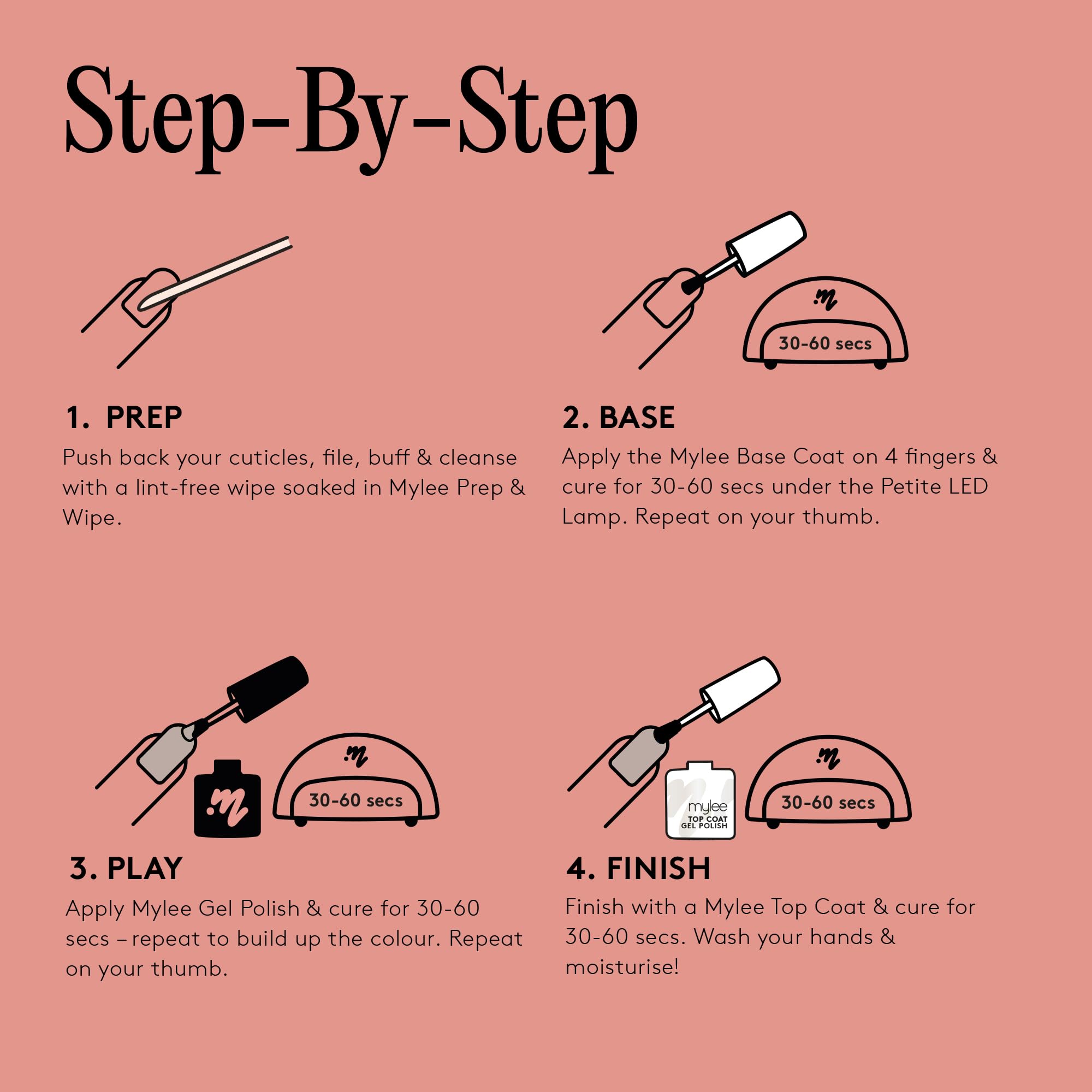 Step-By-Step

30-60 secs

1. PREP

Push back your cuticles, file, buff & cleanse with a lint-free wipe soaked in Mylee Prep & Wipe.

2. BASE

Apply the Mylee Base Coat on 4 fingers & cure for 30-60 secs under the Petite LED Lamp. Repeat on your thumb.

30-60 secs

mylee
TOP COAT
GEL POLISH

30-60 secs

3. PLAY

Apply Mylee Gel Polish & cure for 30-60 secs – repeat to build up the colour. Repeat on your thumb.

4. FINISH

Finish with a Mylee Top Coat & cure for 30-60 secs. Wash your hands & moisturise!