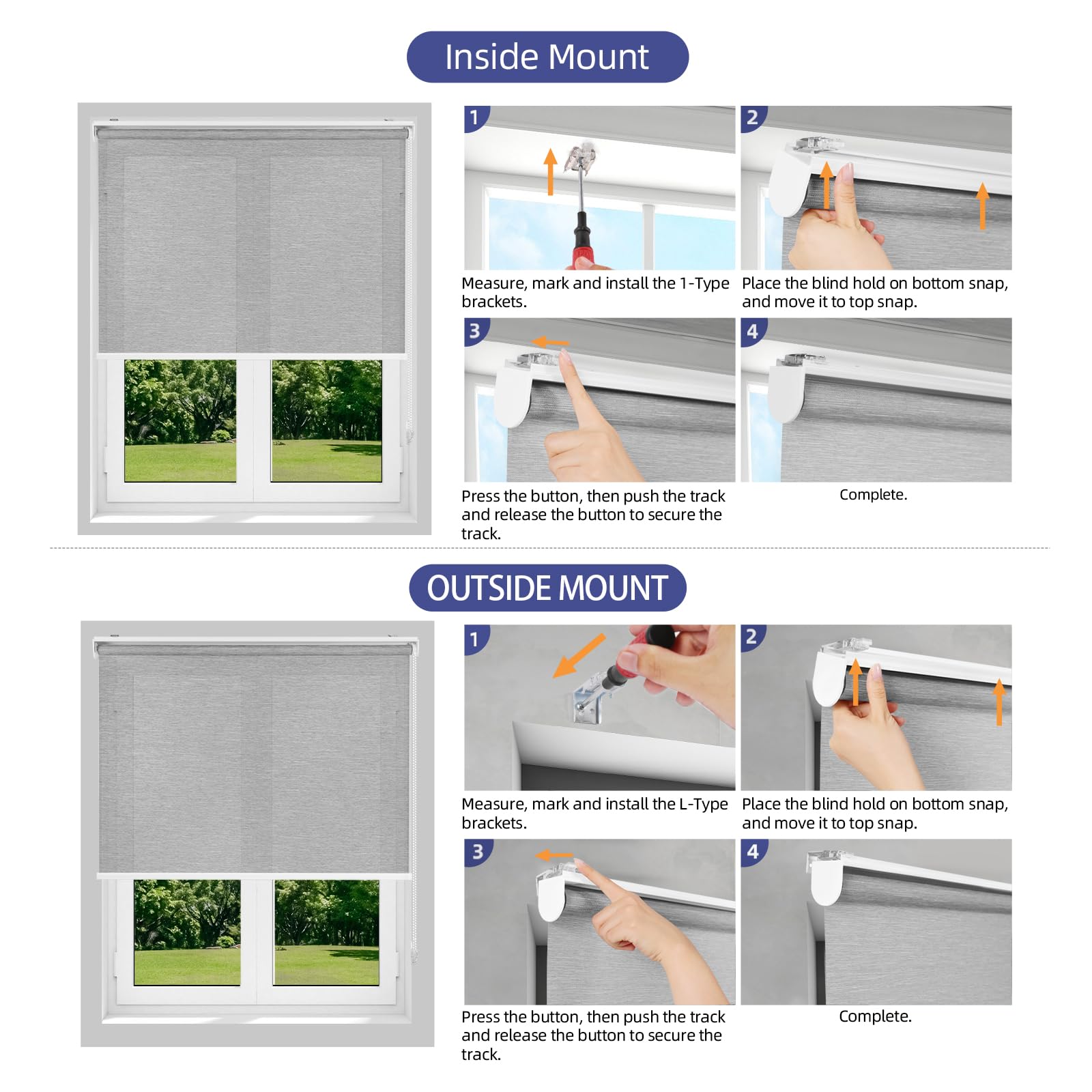 Inside Mount

1
Measure, mark and install the 1-Type brackets.

2
Place the blind hold on bottom snap, and move it to top snap.

3
Press the button, then push the track and release the button to secure the track.

4
Complete.

OUTSIDE MOUNT

1
Measure, mark and install the L-Type brackets.

2
Place the blind hold on bottom snap, and move it to top snap.

3
Press the button, then push the track and release the button to secure the track.

4
Complete.