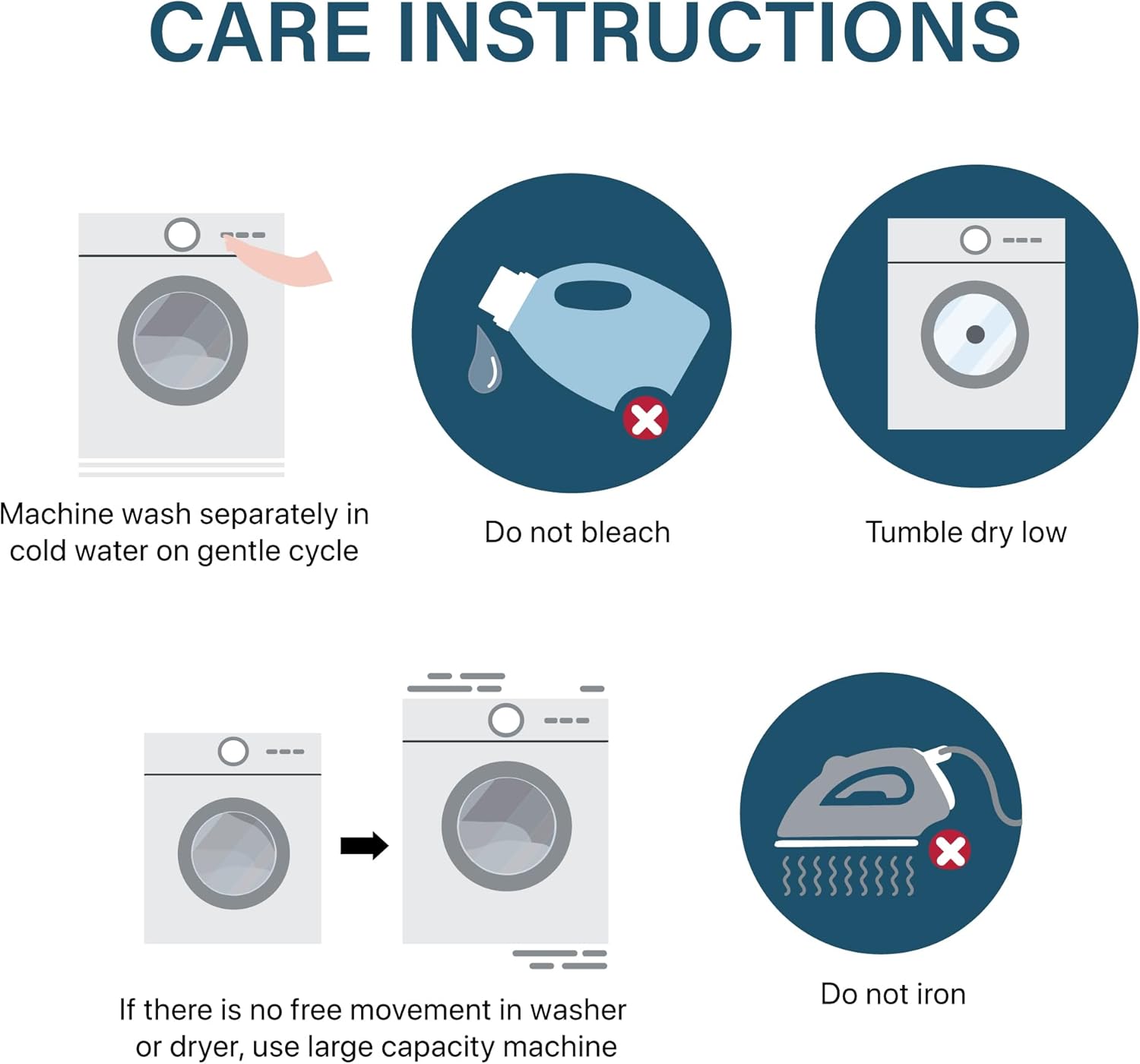 CARE INSTRUCTIONS

Machine wash separately in cold water on gentle cycle

Do not bleach

Tumble dry low

If there is no free movement in washer or dryer, use large capacity machine

Do not iron