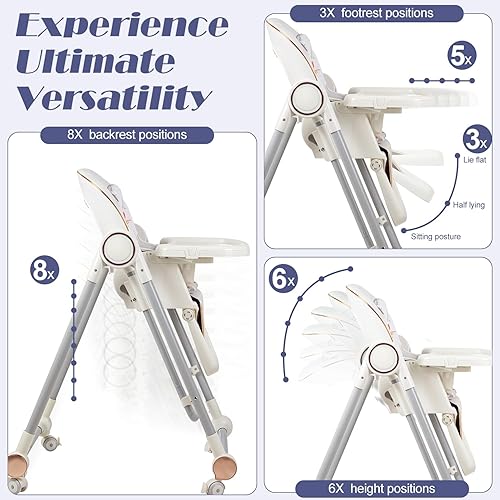 Experience Ultimate Versatility

8X backrest positions

8x

3X footrest positions

5x

3x

Lie flat

Half lying

Sitting posture

6x

6X height positions