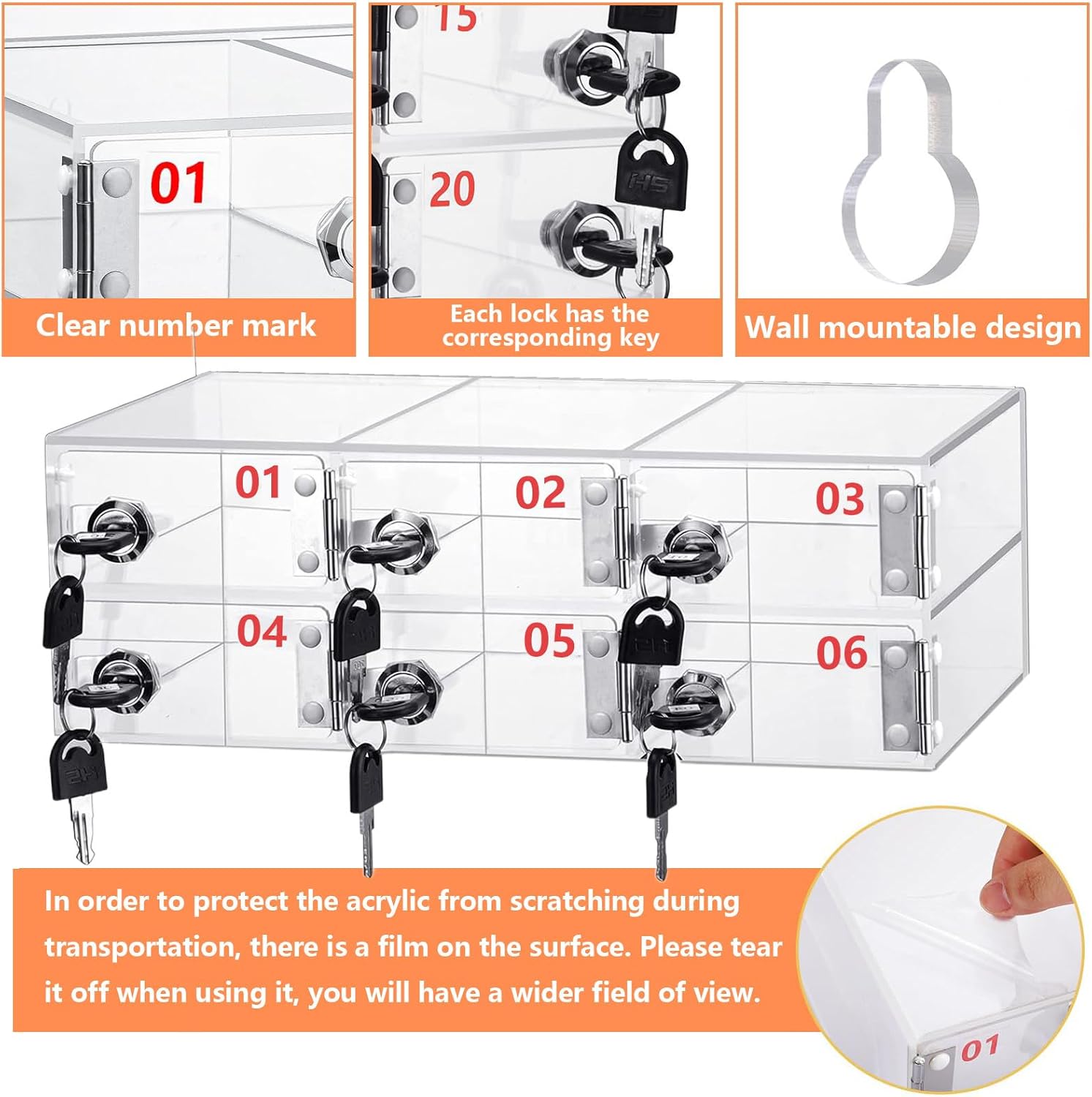 01

Clear number mark

15

20

HS

Each lock has the corresponding key

Wall mountable design

01

02

03

04

05

06

In order to protect the acrylic from scratching during transportation, there is a film on the surface. Please tear it off when using it, you will have a wider field of view.

01