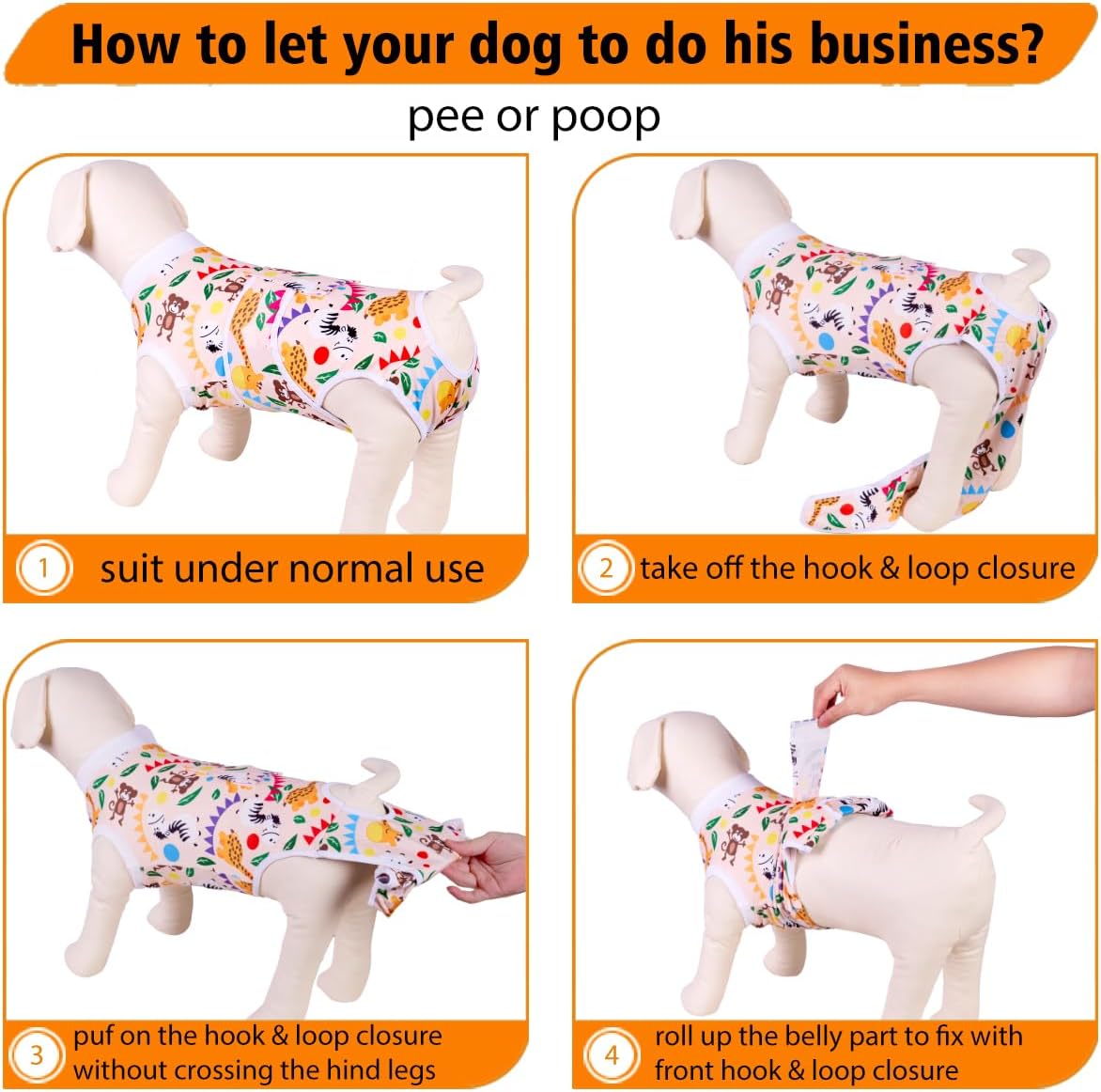 How to let your dog to do his business?

pee or poop

1 suit under normal use

2 take off the hook & loop closure

3 puf on the hook & loop closure without crossing the hind legs

4 roll up the belly part to fix with front hook & loop closure